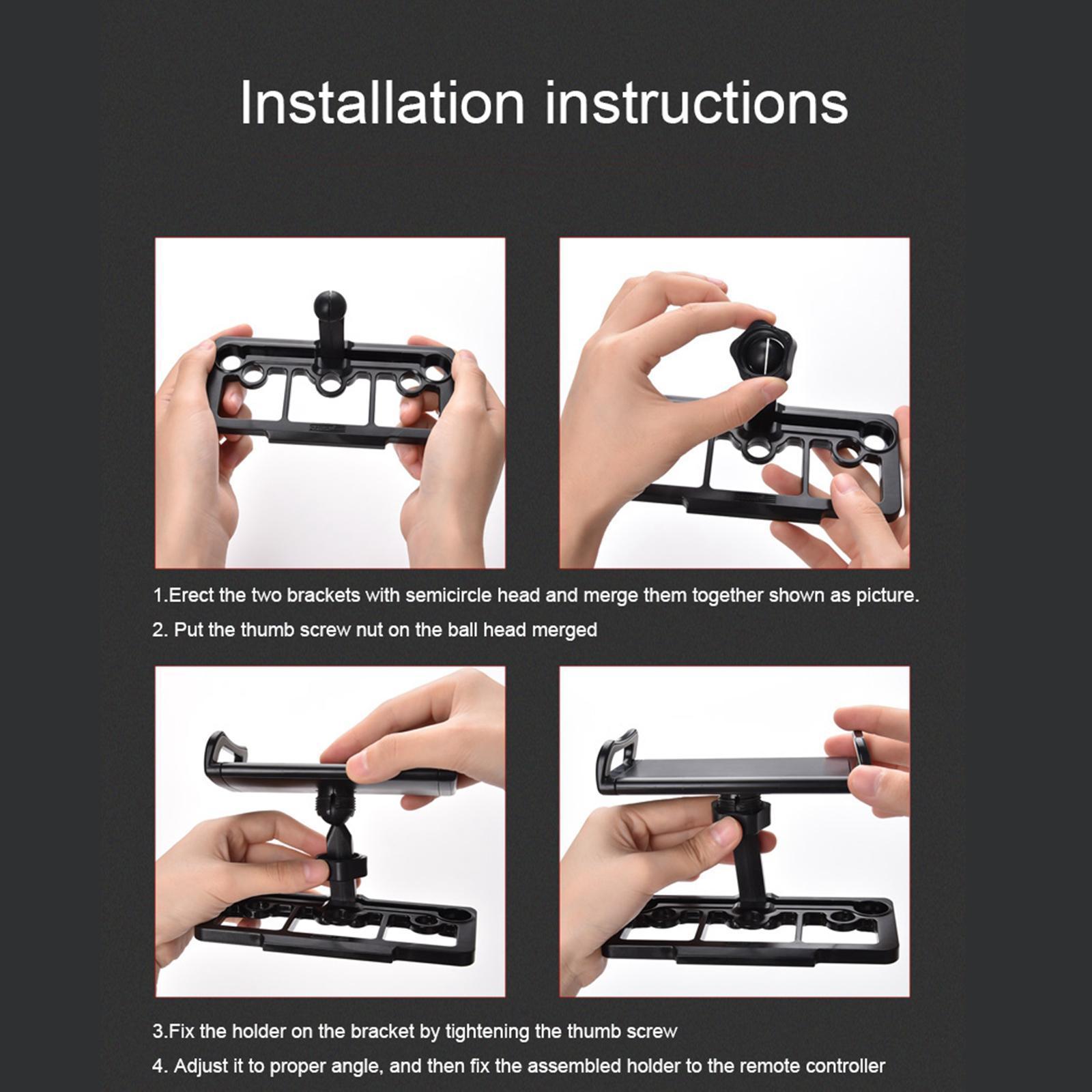 Installation instructions

1.Erect the two brackets with semicircle head and merge them together shown as picture.

2. Put the thumb screw nut on the ball head merged

3.Fix the holder on the bracket by tightening the thumb screw

4. Adjust it to proper angle, and then fix the assembled holder to the remote controller