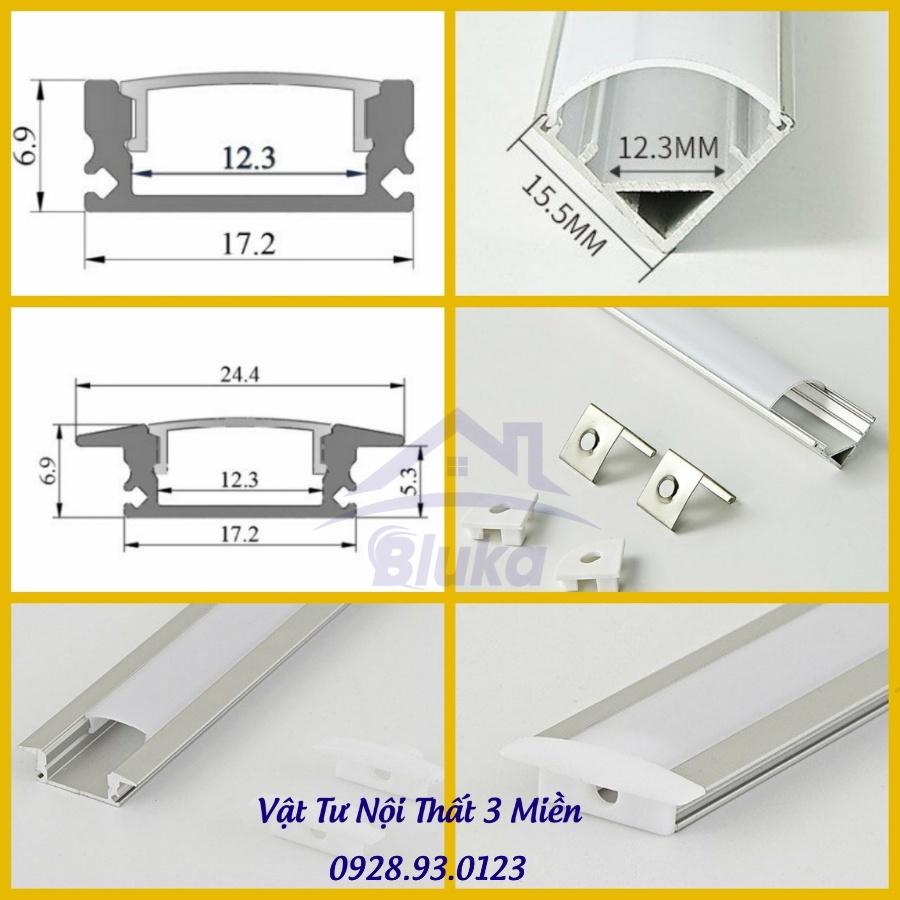 6.9
12.3
17.2

12.3MM
15.5MM

24.4
6.9
12.3
5.3
17.2

Bluka

Vật Tư Nội Thất 3 Miền
0928.93.0123