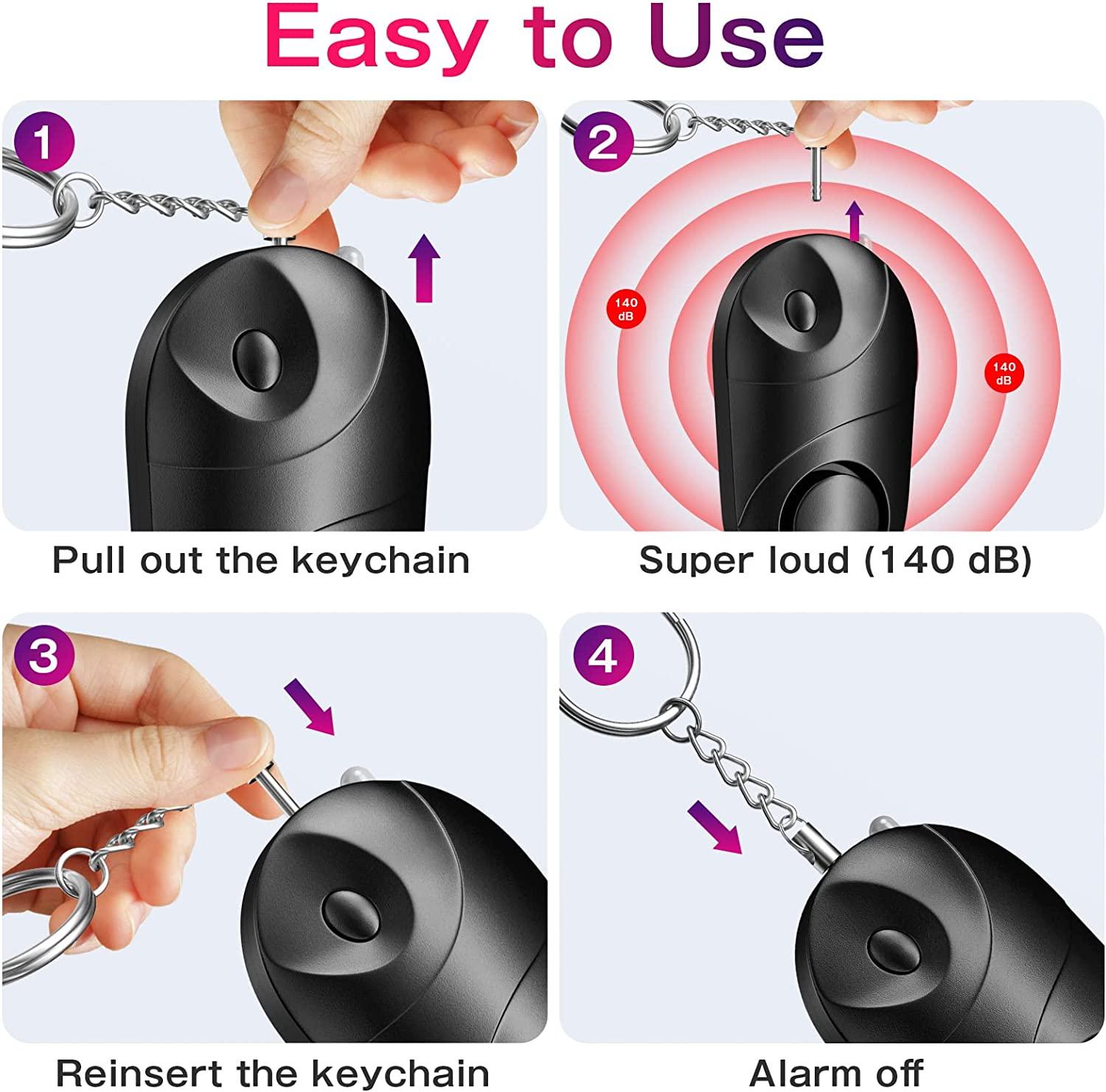 Easy to Use

1

Pull out the keychain

2

140 dB

140 dB

Super loud (140 dB)

3

Reinsert the keychain

4

Alarm off