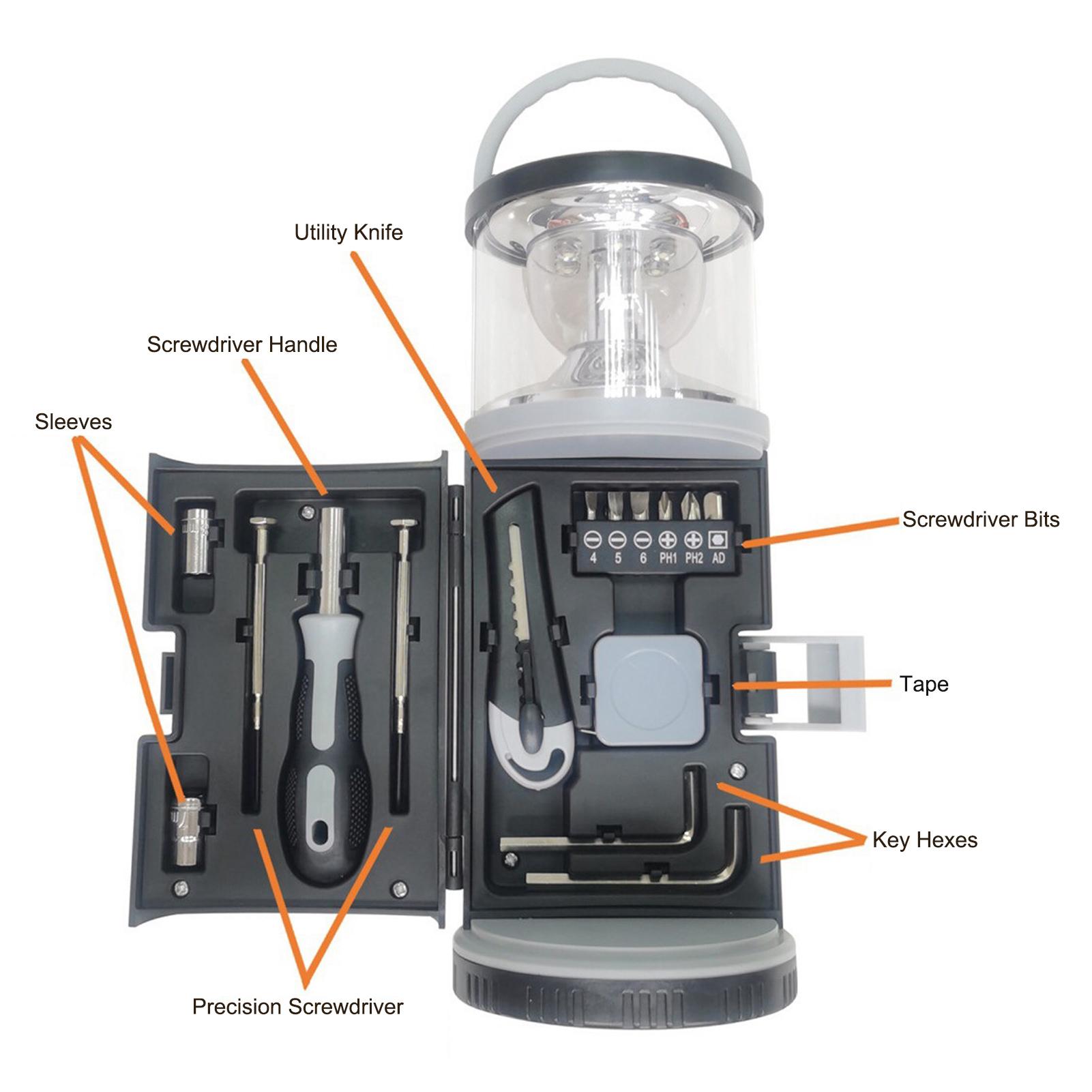 Utility Knife

Screwdriver Handle

Sleeves

Screwdriver Bits

4 5 6 PH1 PH2 AD

Tape

Key Hexes

Precision Screwdriver