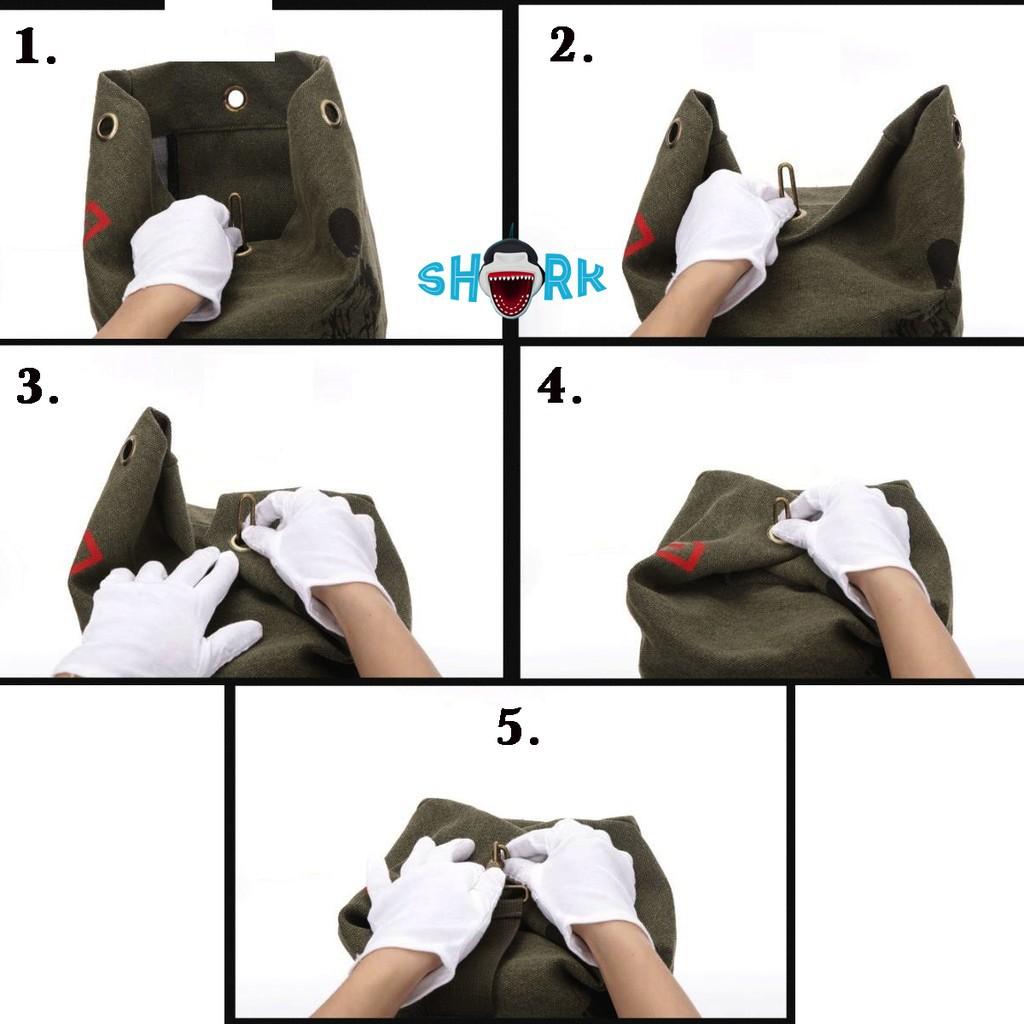 1.

2.

SHARK

3.

4.

5.