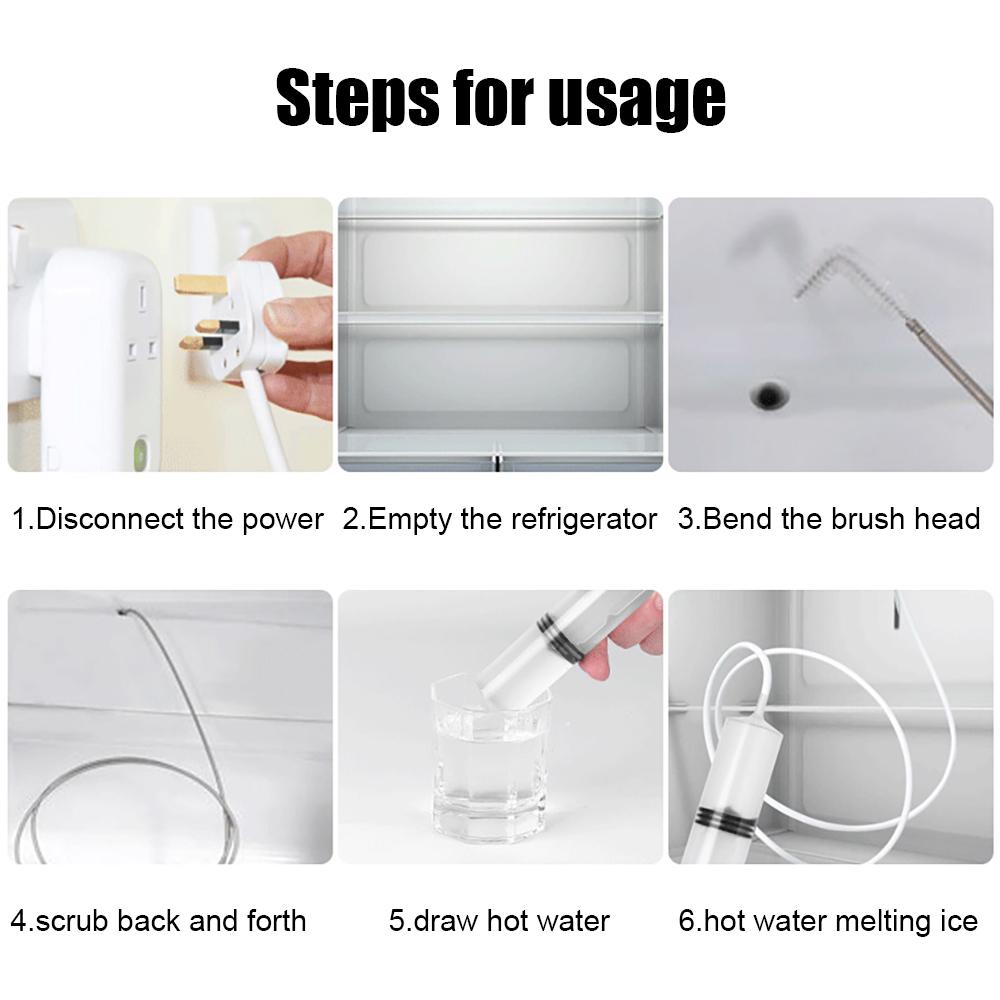 Steps for usage

1.Disconnect the power

2.Empty the refrigerator

3.Bend the brush head

4.scrub back and forth

5.draw hot water

6.hot water melting ice