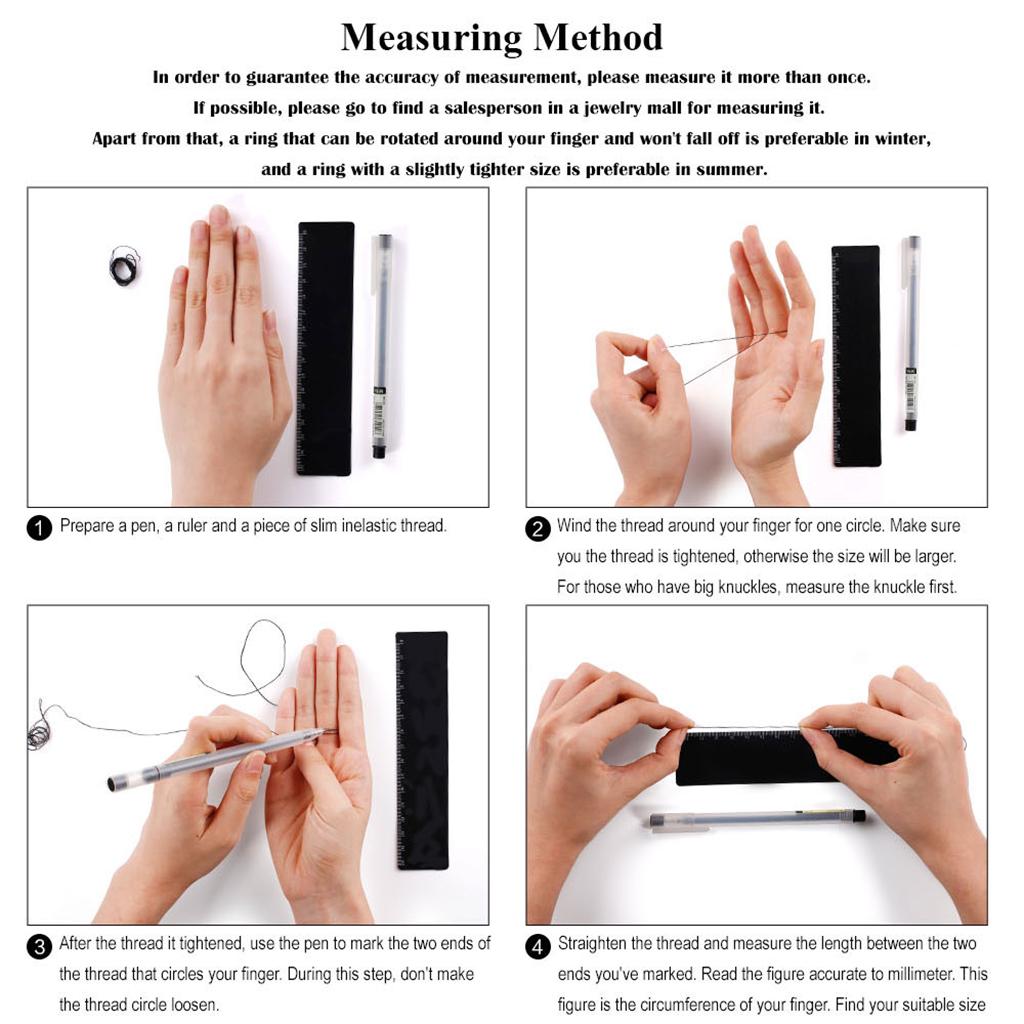 Measuring Method

In order to guarantee the accuracy of measurement, please measure it more than once.

If possible, please go to find a salesperson in a jewelry mall for measuring it.

Apart from that, a ring that can be rotated around your finger and won't fall off is preferable in winter, and a ring with a slightly tighter size is preferable in summer.

1 Prepare a pen, a ruler and a piece of slim inelastic thread.

2 Wind the thread around your finger for one circle. Make sure you the thread is tightened, otherwise the size will be larger. For those who have big knuckles, measure the knuckle first.

3 After the thread it tightened, use the pen to mark the two ends of the thread that circles your finger. During this step, don't make the thread circle loosen.

4 Straighten the thread and measure the length between the two ends you've marked. Read the figure accurate to millimeter. This figure is the circumference of your finger. Find your suitable size