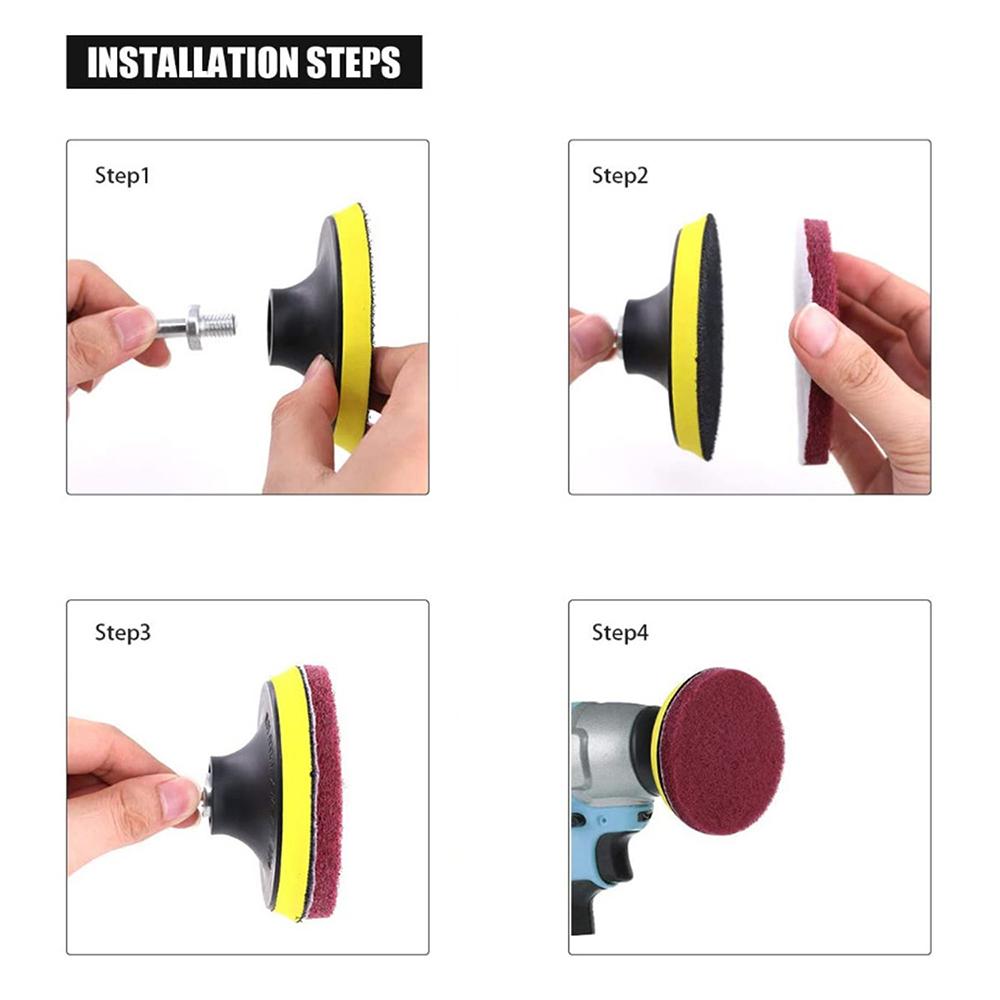 INSTALLATION STEPS

Step1

Step2

Step3

Step4