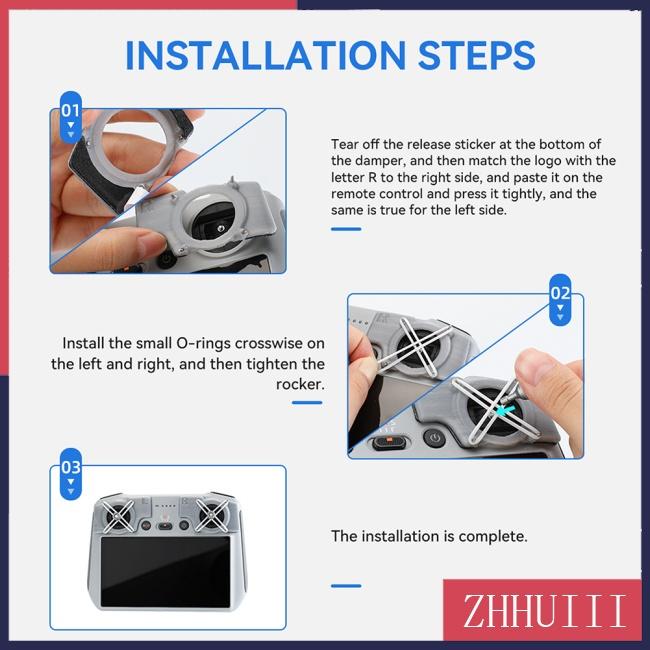 INSTALLATION STEPS

01

Tear off the release sticker at the bottom of the damper, and then match the logo with the letter R to the right side, and paste it on the remote control and press it tightly, and the same is true for the left side.

02

Install the small O-rings crosswise on the left and right, and then tighten the rocker.

03

The installation is complete.

ZHHUIII