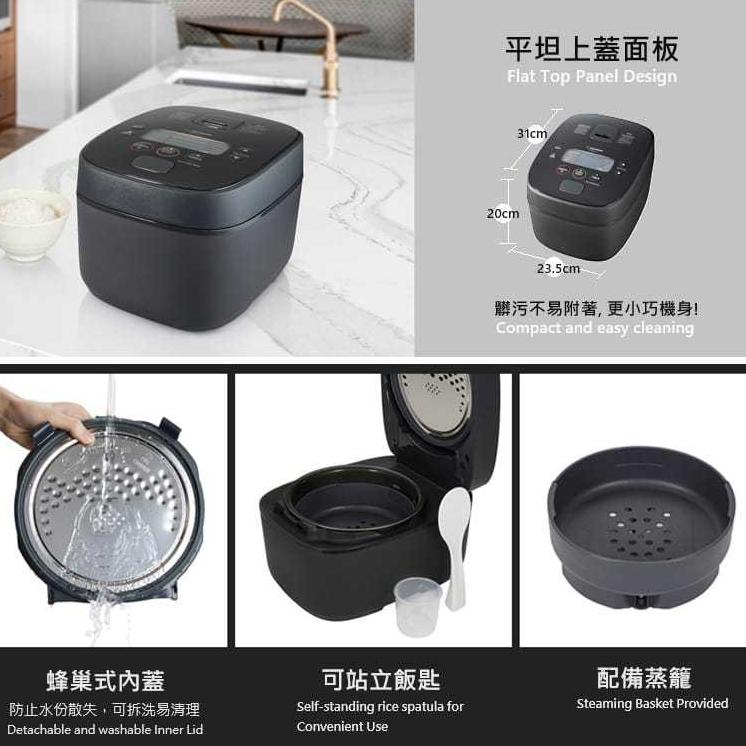 平坦上蓋面板
Flat Top Panel Design

31cm

20cm

23.5cm

髒污不易附著, 更小巧機身!
Compact and easy cleaning

蜂巢式內蓋
防止水份散失，可拆洗易清理
Detachable and washable Inner Lid

可站立飯匙
Self-standing rice spatula for Convenient Use

配備蒸籠
Steaming Basket Provided