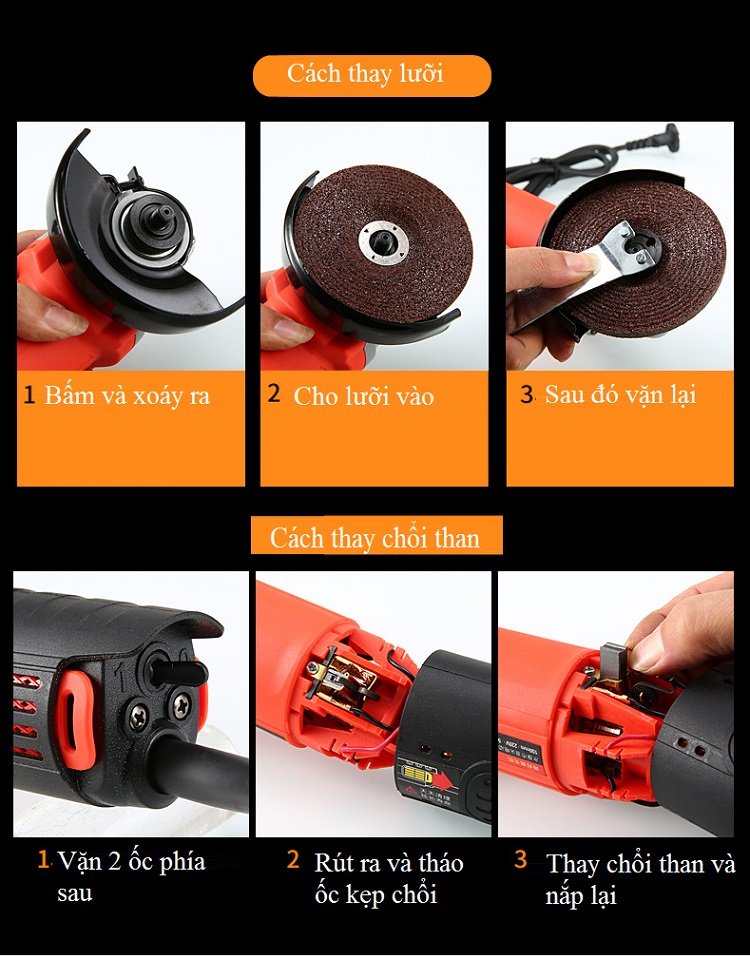 Cách thay lưỡi

1 Bấm và xoáy ra

2 Cho lưỡi vào

3 Sau đó vặn lại

Cách thay chổi than

1 Vặn 2 ốc phía sau

2 Rút ra và tháo ốc kẹp chổi

3 Thay chổi than và nắp lại