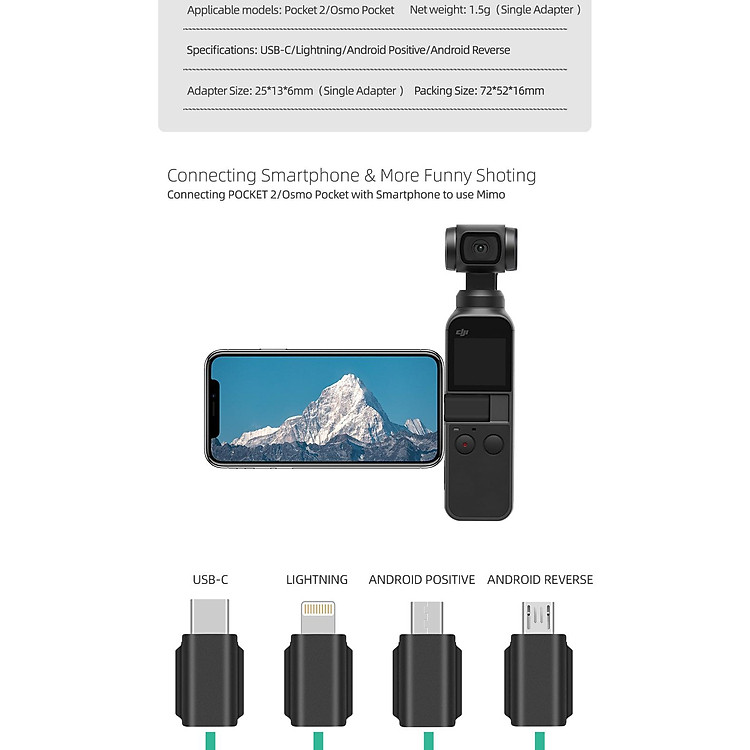 Applicable models: Pocket 2/Osmo Pocket Net weight: 1.5g（Single Adapter）

Specifications: USB-C/Lightning/Android Positive/Android Reverse

Adapter Size: 25*13*6mm（Single Adapter） Packing Size: 72*52*16mm

Connecting Smartphone & More Funny Shoting
Connecting POCKET 2/Osmo Pocket with Smartphone to use Mimo

dji

USB-C LIGHTNING ANDROID POSITIVE ANDROID REVERSE