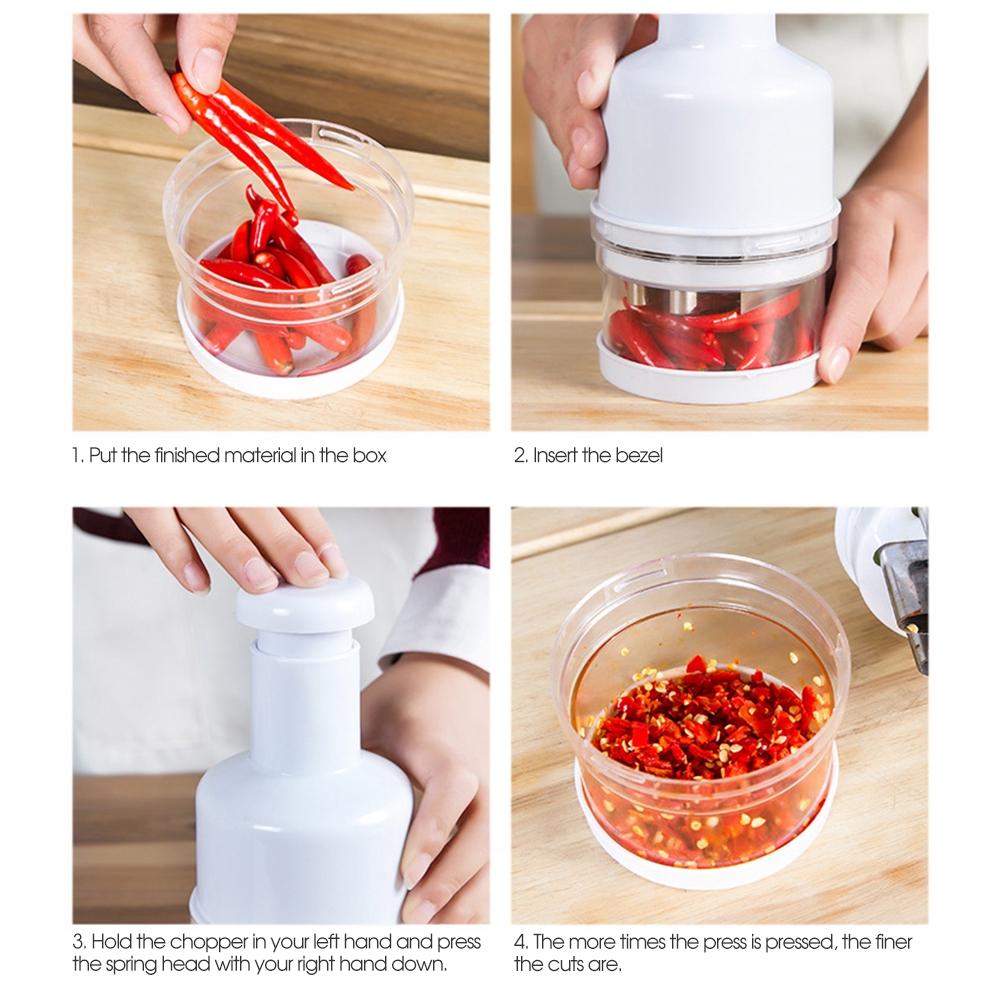 1. Put the finished material in the box

2. Insert the bezel

3. Hold the chopper in your left hand and press the spring head with your right hand down.

4. The more times the press is pressed, the finer the cuts are.