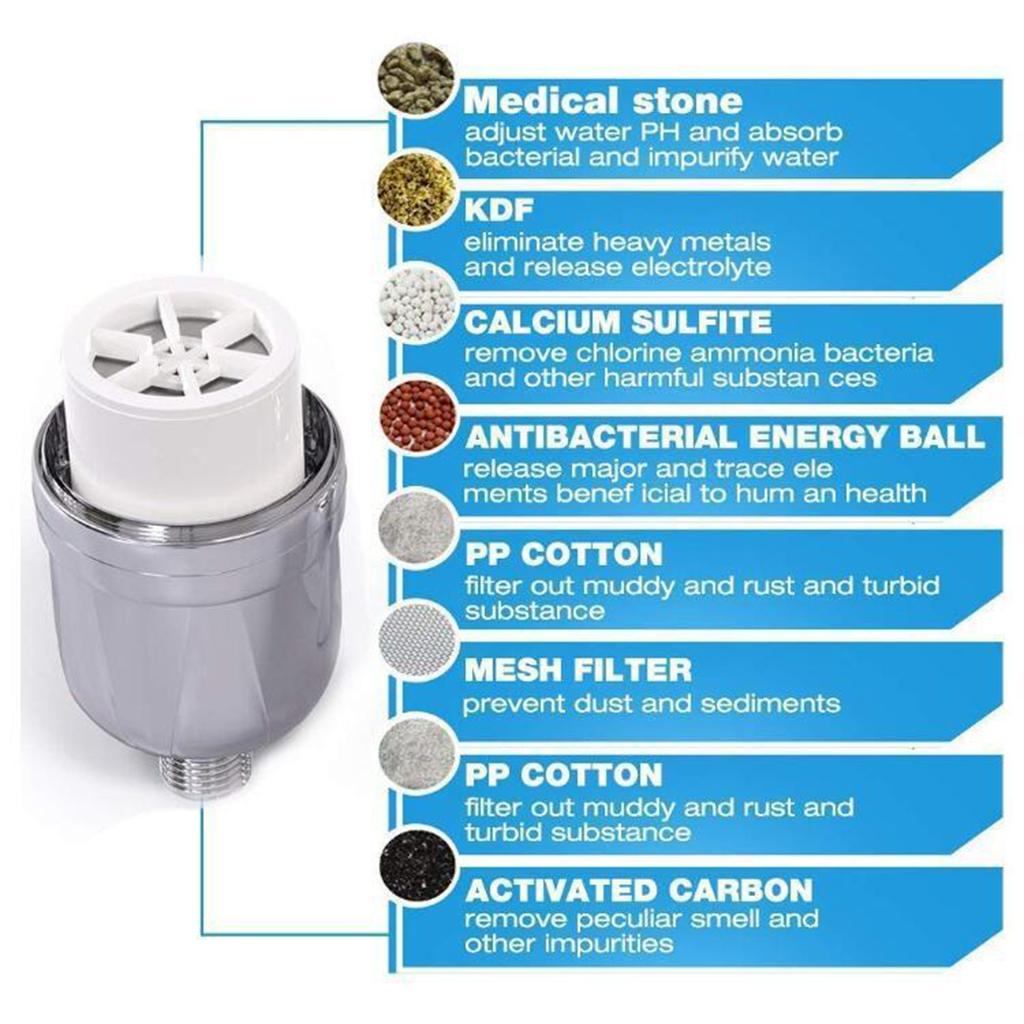 Medical stone
adjust water PH and absorb bacterial and impurify water

KDF
eliminate heavy metals and release electrolyte

CALCIUM SULFITE
remove chlorine ammonia bacteria and other harmful substan ces

ANTIBACTERIAL ENERGY BALL
release major and trace ele ments benef icial to hum an health

PP COTTON
filter out muddy and rust and turbid substance

MESH FILTER
prevent dust and sediments

PP COTTON
filter out muddy and rust and turbid substance

ACTIVATED CARBON
remove peculiar smell and other impurities