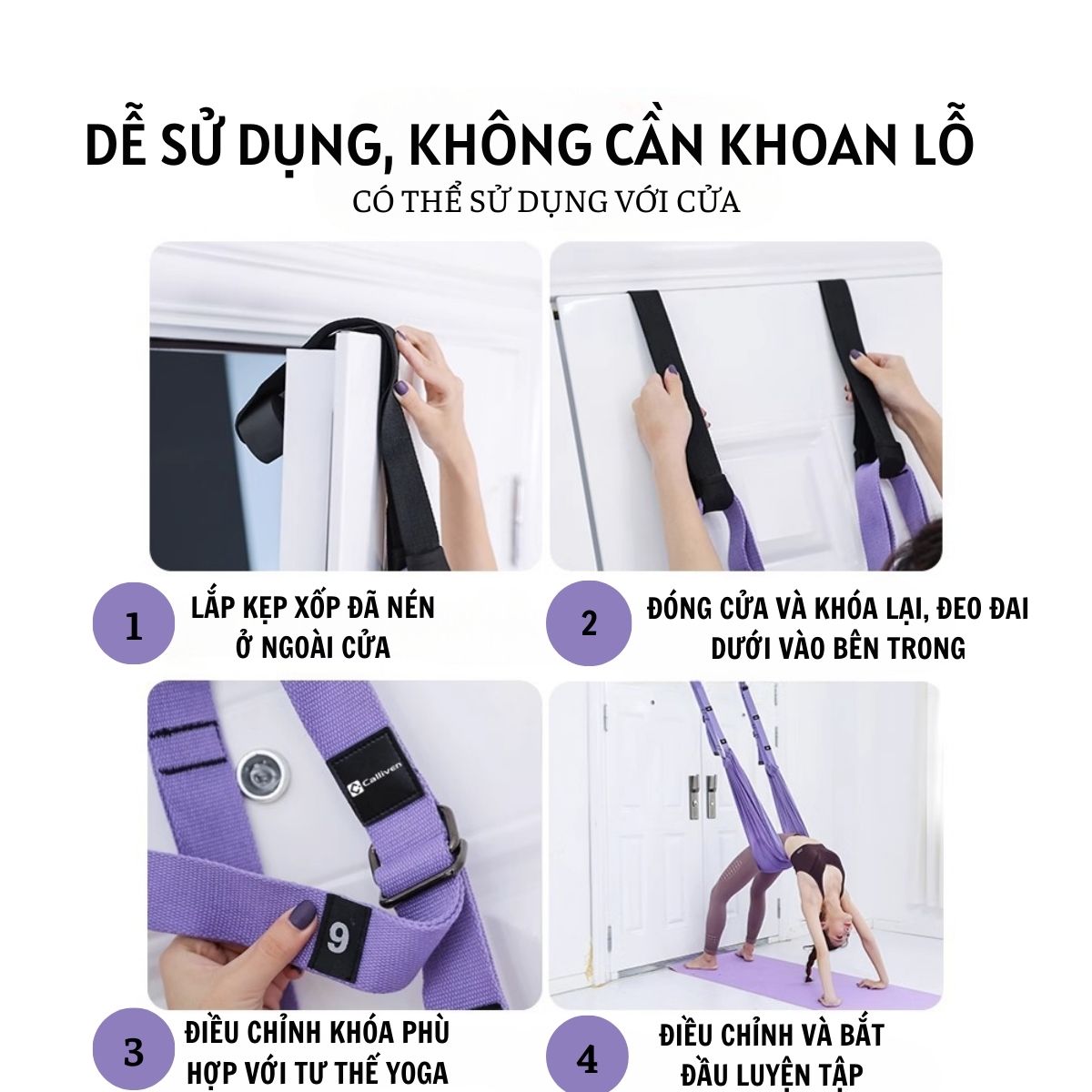 DỄ SỬ DỤNG, KHÔNG CẦN KHOAN LỖ
CÓ THỂ SỬ DỤNG VỚI CỬA

1 LẮP KẸP XỐP ĐÃ NÉN Ở NGOÀI CỬA

2 ĐÓNG CỬA VÀ KHÓA LẠI, ĐEO ĐAI DƯỚI VÀO BÊN TRONG

Calliven

9

3 ĐIỀU CHỈNH KHÓA PHÙ HỢP VỚI TƯ THẾ YOGA

4 ĐIỀU CHỈNH VÀ BẮT ĐẦU LUYỆN TẬP