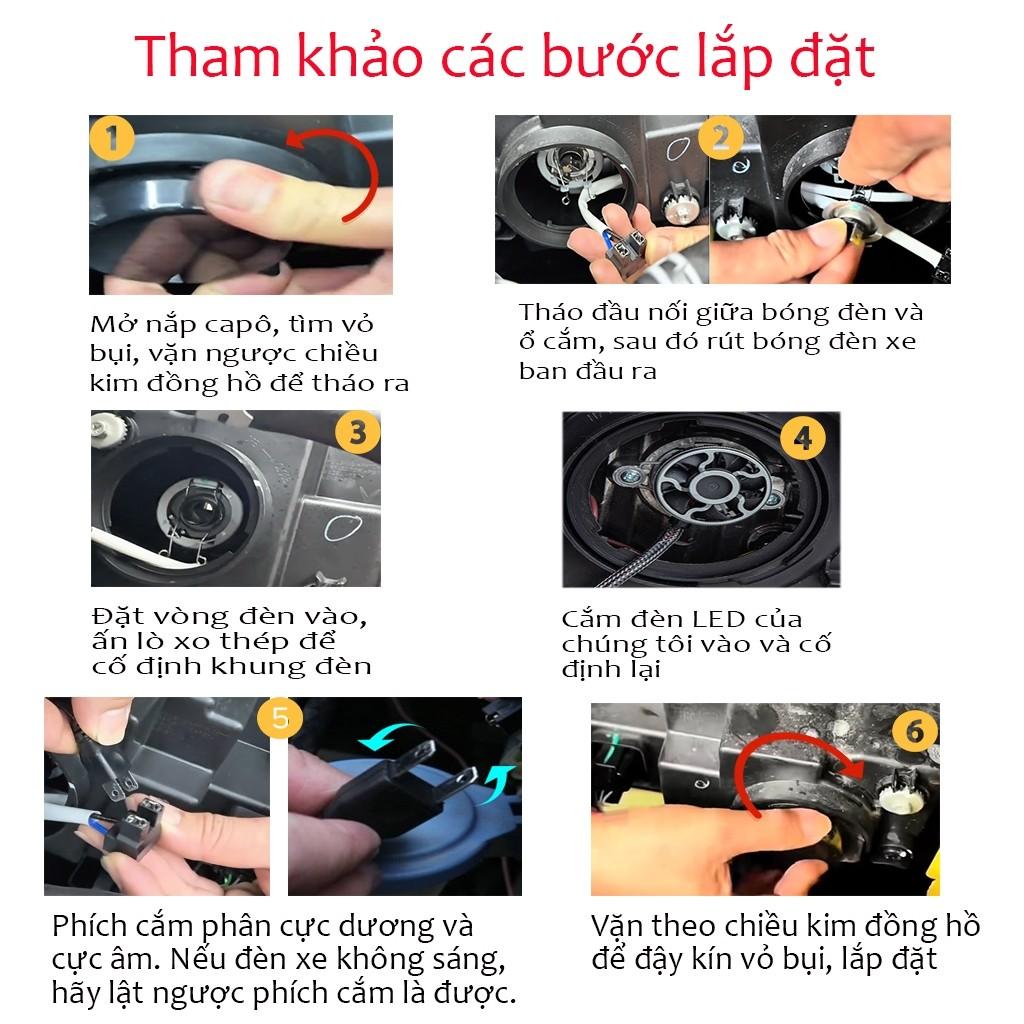 Tham khảo các bước lắp đặt

1

Mở nắp capô, tìm vỏ bụi, vặn ngược chiều kim đồng hồ để tháo ra

2

Tháo đầu nối giữa bóng đèn và ổ cắm, sau đó rút bóng đèn xe ban đầu ra

3

Đặt vòng đèn vào, ấn lò xo thép để cố định khung đèn

4

Cắm đèn LED của chúng tôi vào và cố định lại

5

Phích cắm phân cực dương và cực âm. Nếu đèn xe không sáng, hãy lật ngược phích cắm là được.

6

Vặn theo chiều kim đồng hồ để đậy kín vỏ bụi, lắp đặt