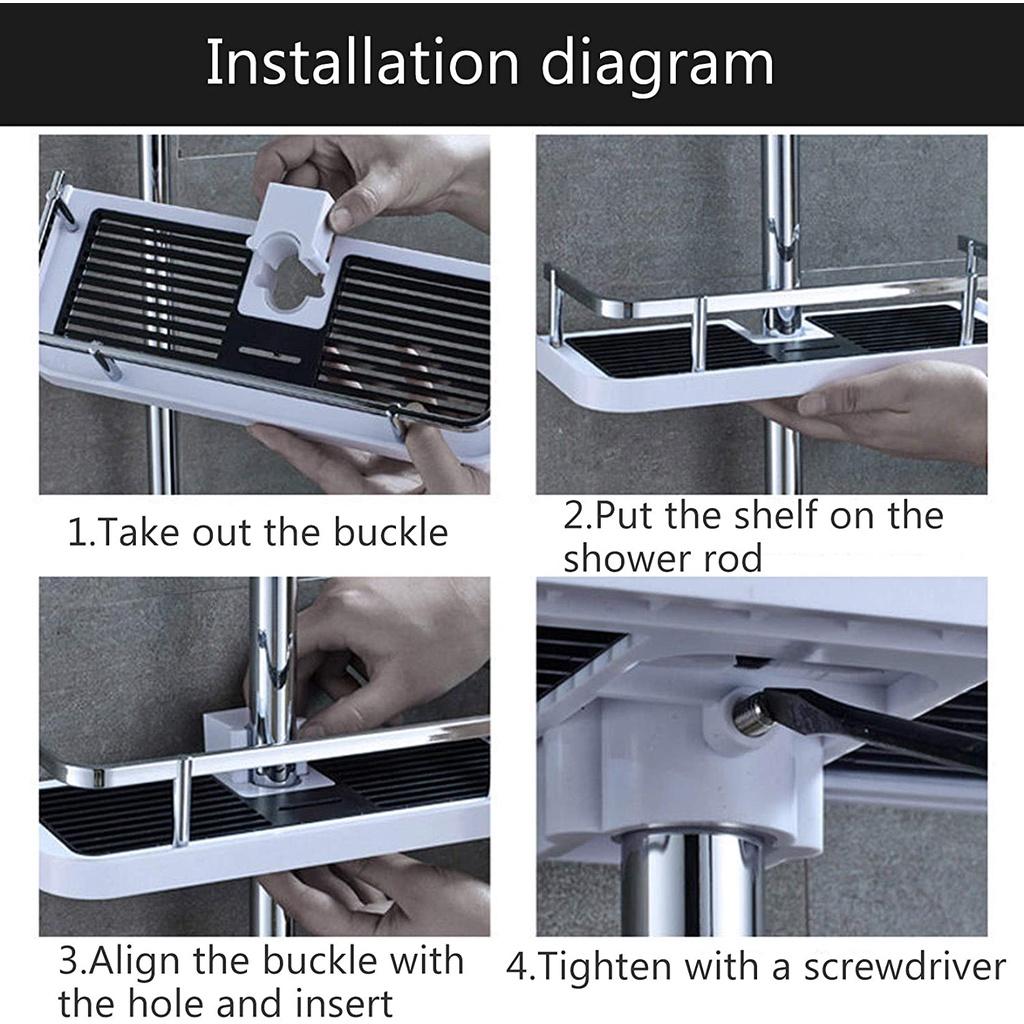 Installation diagram

1.Take out the buckle

2.Put the shelf on the shower rod

3.Align the buckle with the hole and insert

4.Tighten with a screwdriver