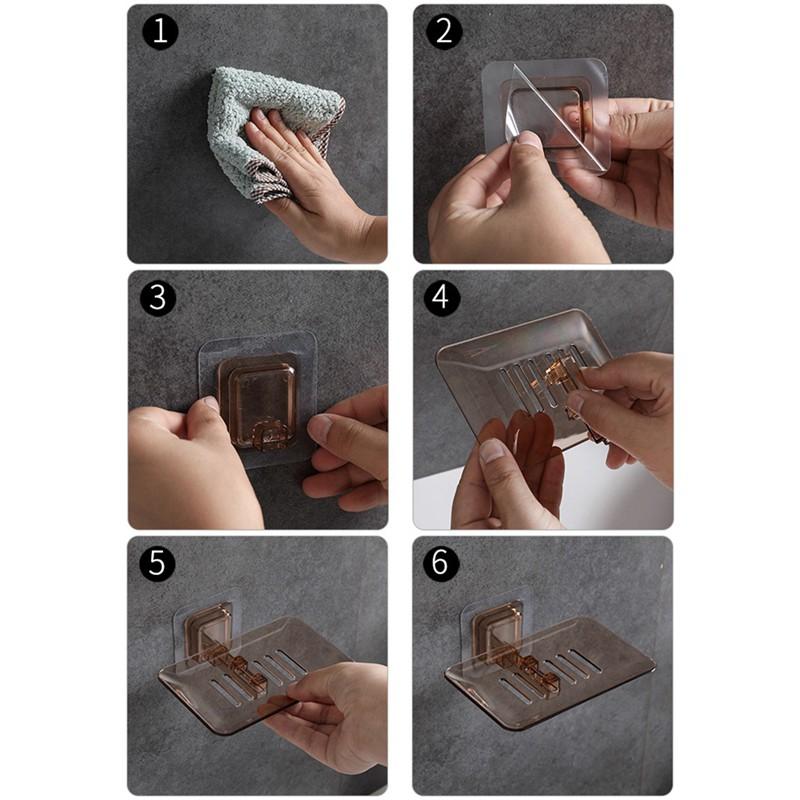 1
2
3
4
5
6