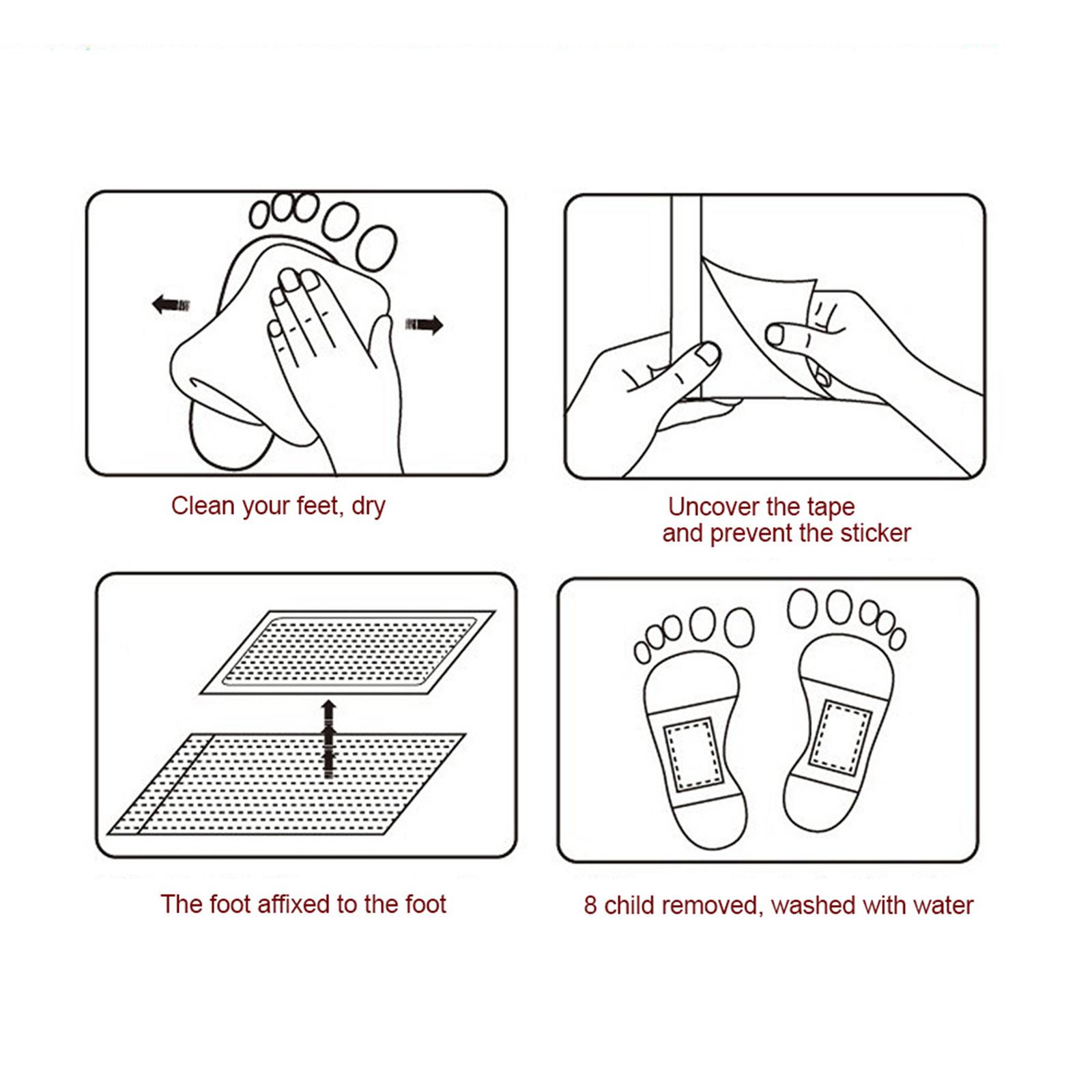 Clean your feet, dry

Uncover the tape
and prevent the sticker

The foot affixed to the foot

8 child removed, washed with water