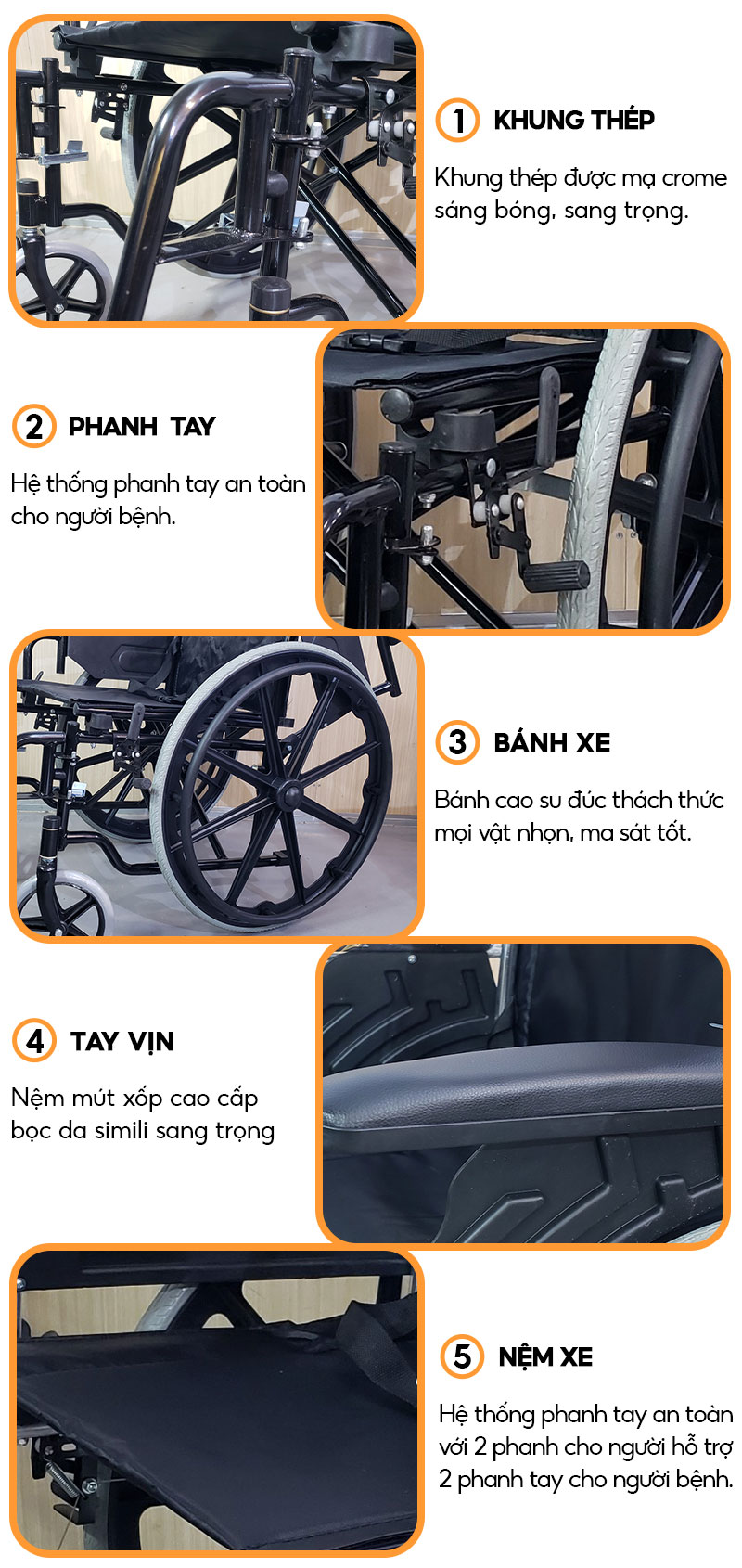 1 KHUNG THÉP

Khung thép được mạ crome sáng bóng, sang trọng.

2 PHANH TAY

Hệ thống phanh tay an toàn cho người bệnh.

3 BÁNH XE

Bánh cao su đúc thách thức mọi vật nhọn, ma sát tốt.

4 TAY VỊN

Nệm mút xốp cao cấp bọc da simili sang trọng

5 NỆM XE

Hệ thống phanh tay an toàn với 2 phanh cho người hỗ trợ 2 phanh tay cho người bệnh.