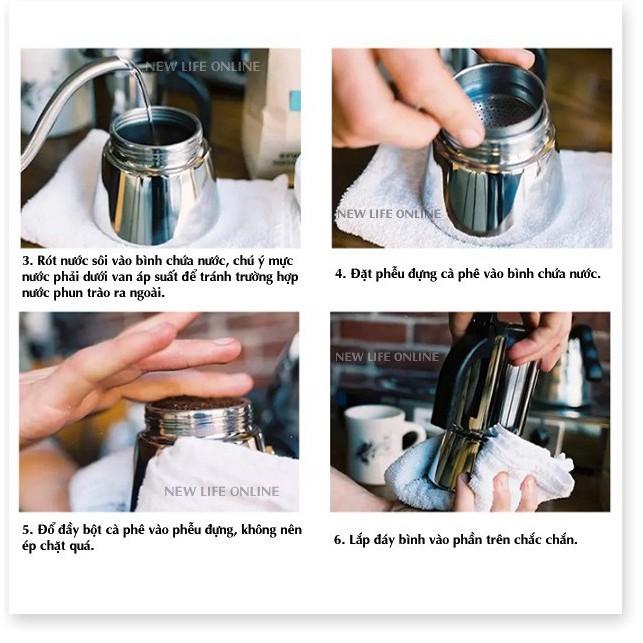 NEW LIFE ONLINE

3. Rót nước sôi vào bình chứa nước, chú ý mực nước phải dưới van áp suất để tránh trường hợp nước phun trào ra ngoài.

NEW LIFE ONLINE

4. Đặt phễu đựng cà phê vào bình chứa nước.

NEW LIFE ONLINE

5. Đổ đầy bột cà phê vào phễu đựng, không nên ép chặt quá.

NEW LIFE ONLINE

6. Lắp đáy bình vào phần trên chắc chắn.