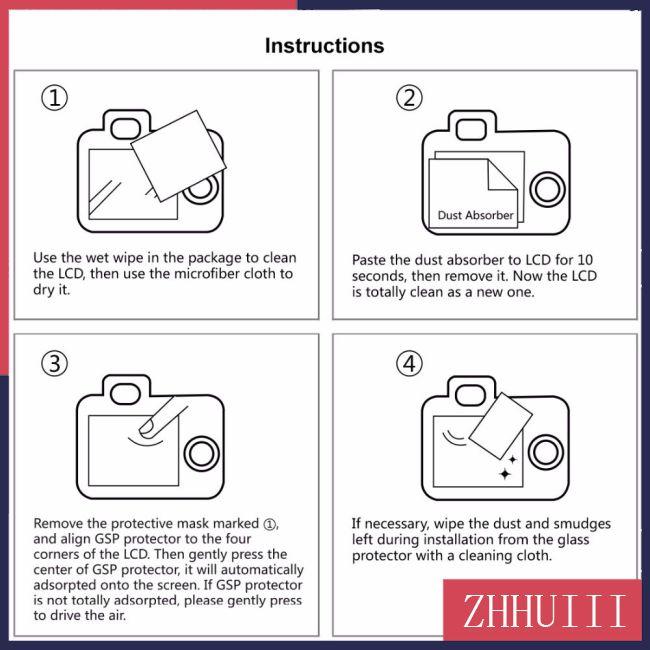 Instructions

①

Use the wet wipe in the package to clean the LCD, then use the microfiber cloth to dry it.

②

Dust Absorber

Paste the dust absorber to LCD for 10 seconds, then remove it. Now the LCD is totally clean as a new one.

③

Remove the protective mask marked ①, and align GSP protector to the four corners of the LCD. Then gently press the center of GSP protector, it will automatically adsorpted onto the screen. If GSP protector is not totally adsorpted, please gently press to drive the air.

④

If necessary, wipe the dust and smudges left during installation from the glass protector with a cleaning cloth.

ZHHUIII