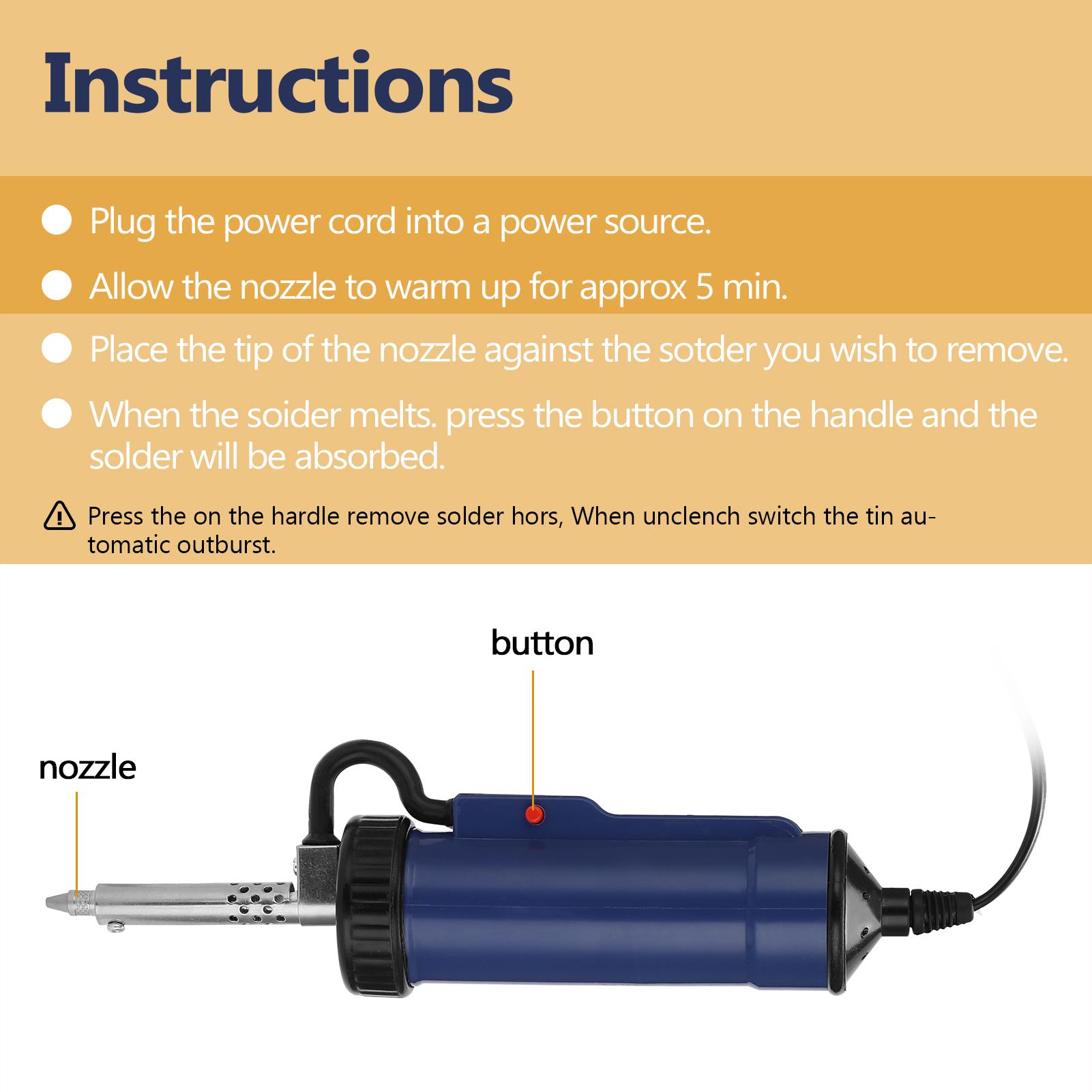 Instructions

Plug the power cord into a power source.

Allow the nozzle to warm up for approx 5 min.

Place the tip of the nozzle against the sotder you wish to remove.

When the soider melts. press the button on the handle and the solder will be absorbed.

Press the on the hardle remove solder hors, When unclench switch the tin automatic outburst.

button

nozzle