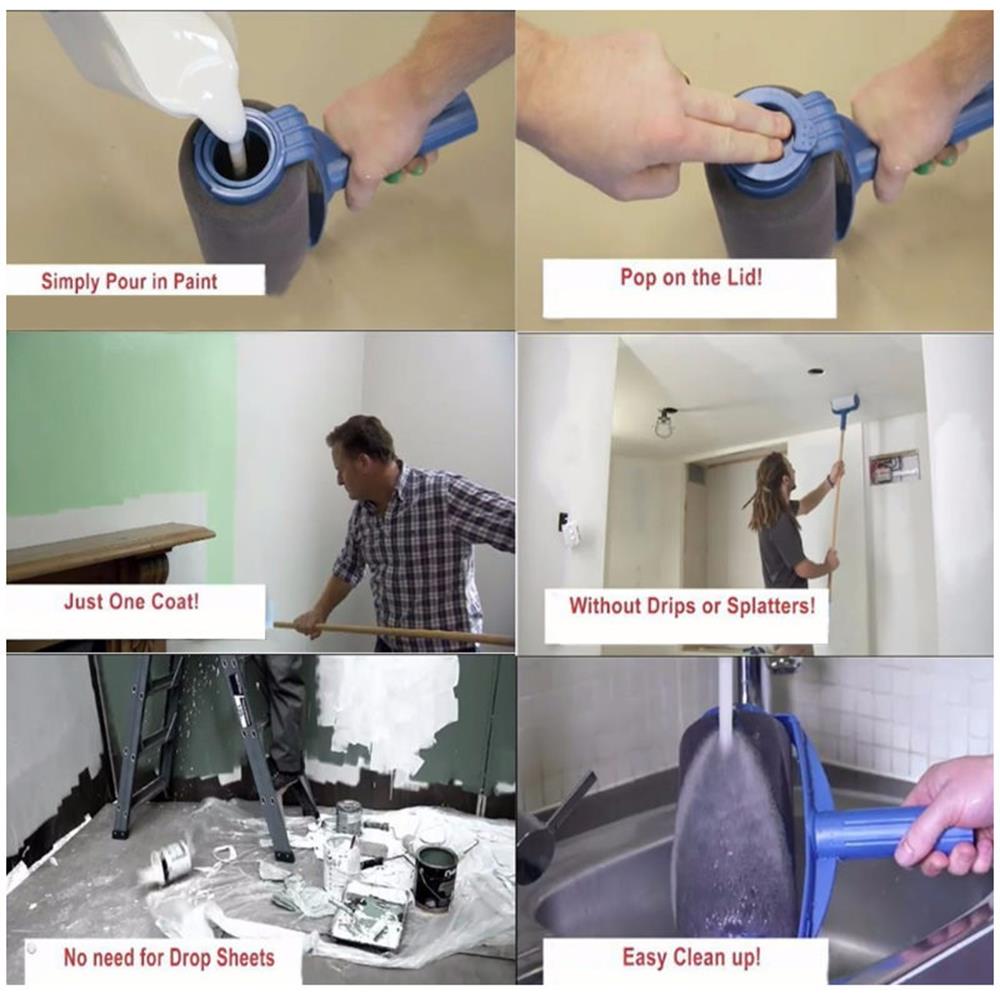 Simply Pour in Paint

Pop on the Lid!

Just One Coat!

Without Drips or Splatters!

No need for Drop Sheets

Easy Clean up!