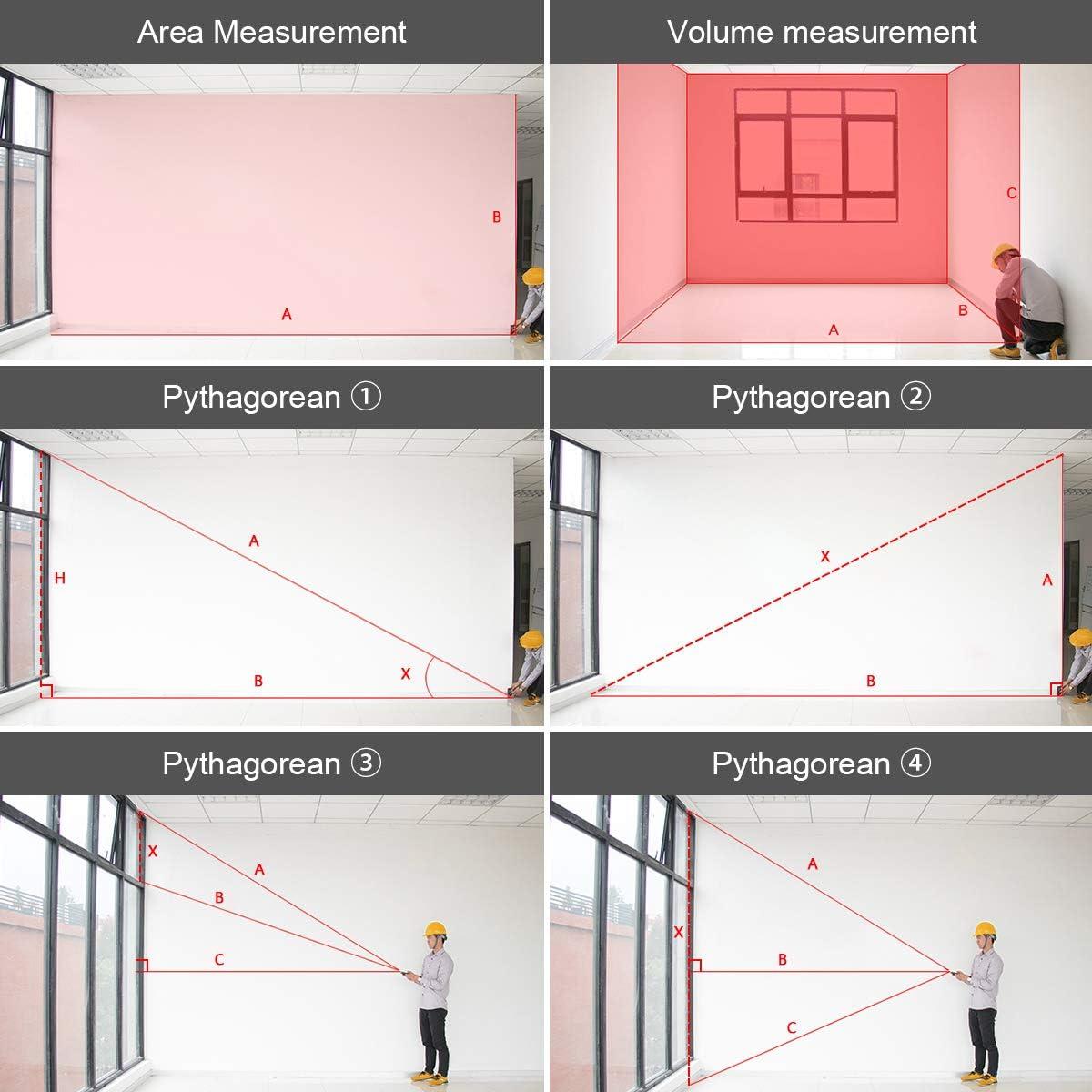 Area Measurement

B

A

Volume measurement

C

B

A

Pythagorean ①

A

H

X

B

Pythagorean ②

X

A

B

Pythagorean ③

X

A

B

C

Pythagorean ④

A

X

B

C