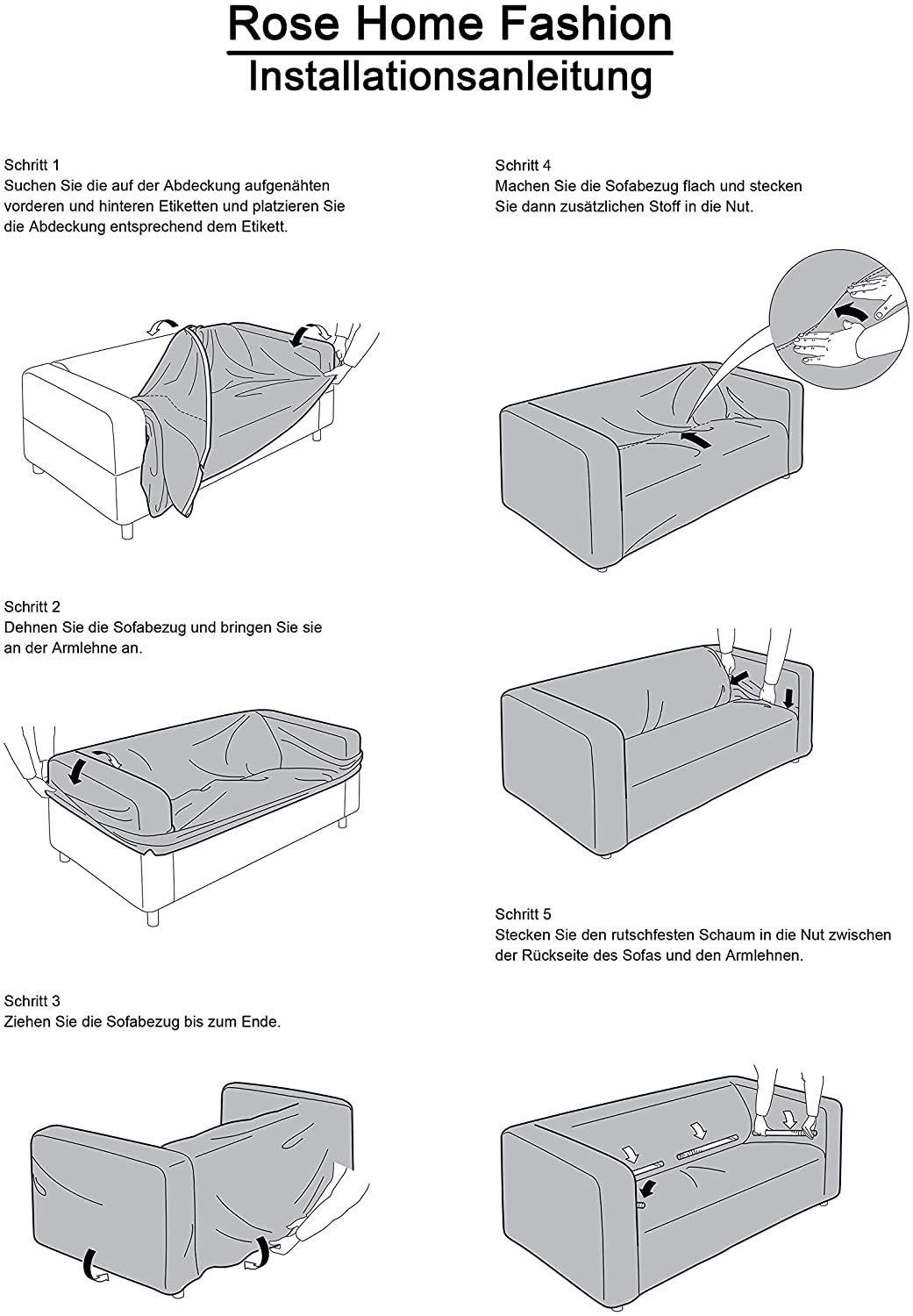 Rose Home Fashion
Installationsanleitung

Schritt 1
Suchen Sie die auf der Abdeckung aufgenähten vorderen und hinteren Etiketten und platzieren Sie die Abdeckung entsprechend dem Etikett.

Schritt 2
Dehnen Sie die Sofabezug und bringen Sie sie an der Armlehne an.

Schritt 3
Ziehen Sie die Sofabezug bis zum Ende.

Schritt 4
Machen Sie die Sofabezug flach und stecken Sie dann zusätzlichen Stoff in die Nut.

Schritt 5
Stecken Sie den rutschfesten Schaum in die Nut zwischen der Rückseite des Sofas und den Armlehnen.