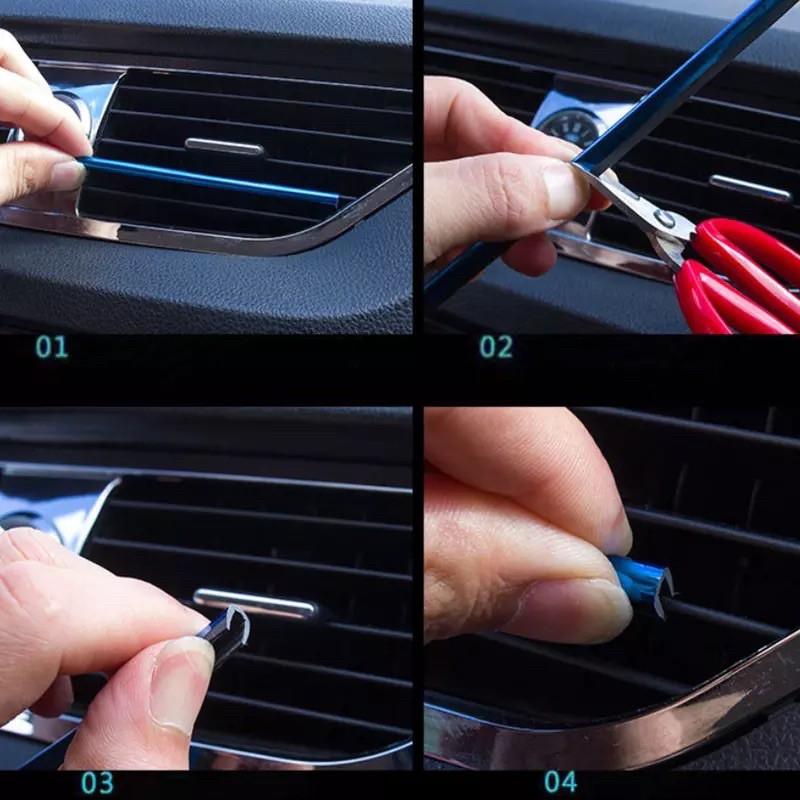 01

02

03

04