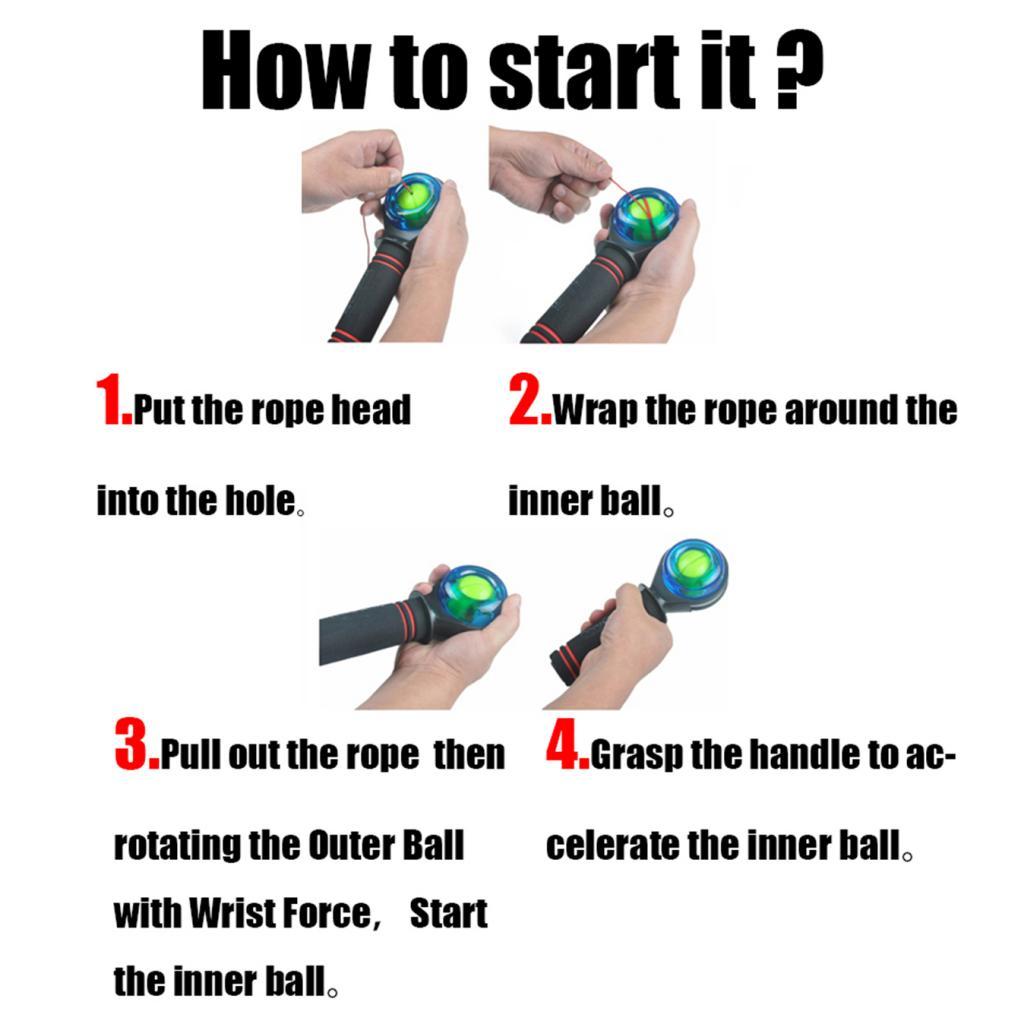 How to start it ?

1.Put the rope head into the hole。

2.Wrap the rope around the inner ball。

3.Pull out the rope then rotating the Outer Ball with Wrist Force, Start the inner ball。

4.Grasp the handle to accelerate the inner ball。