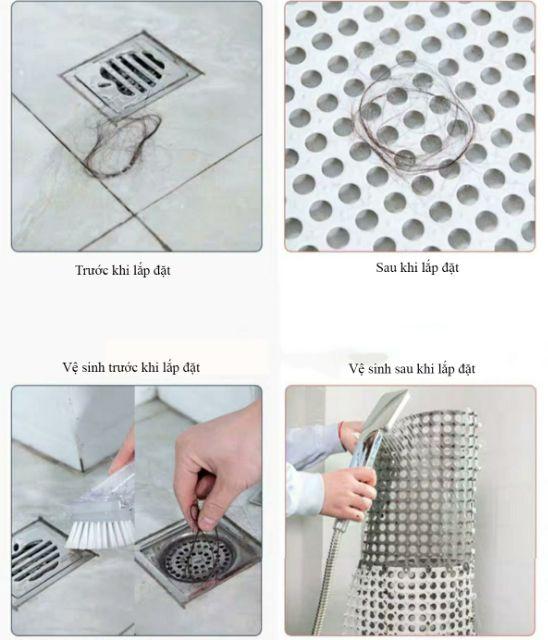 Trước khi lắp đặt

Sau khi lắp đặt

Vệ sinh trước khi lắp đặt

Vệ sinh sau khi lắp đặt