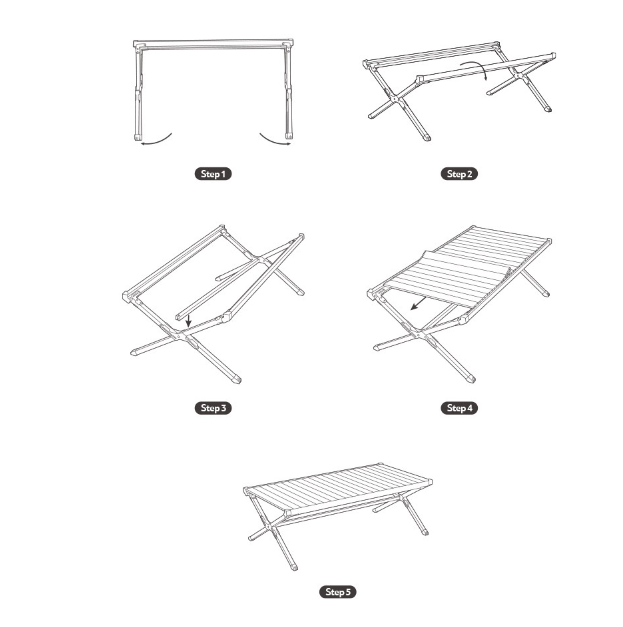 Step 1

Step 2

Step 3

Step 4

Step 5