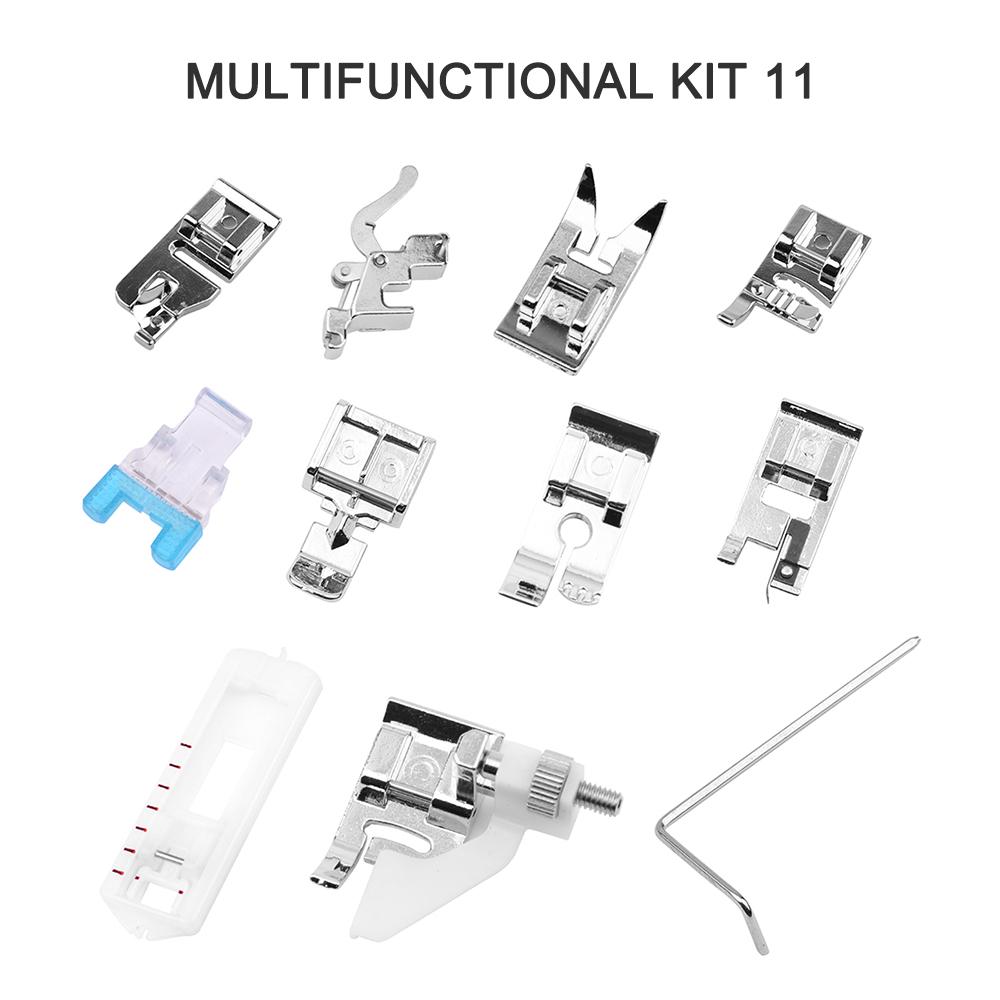 MULTIFUNCTIONAL KIT 11