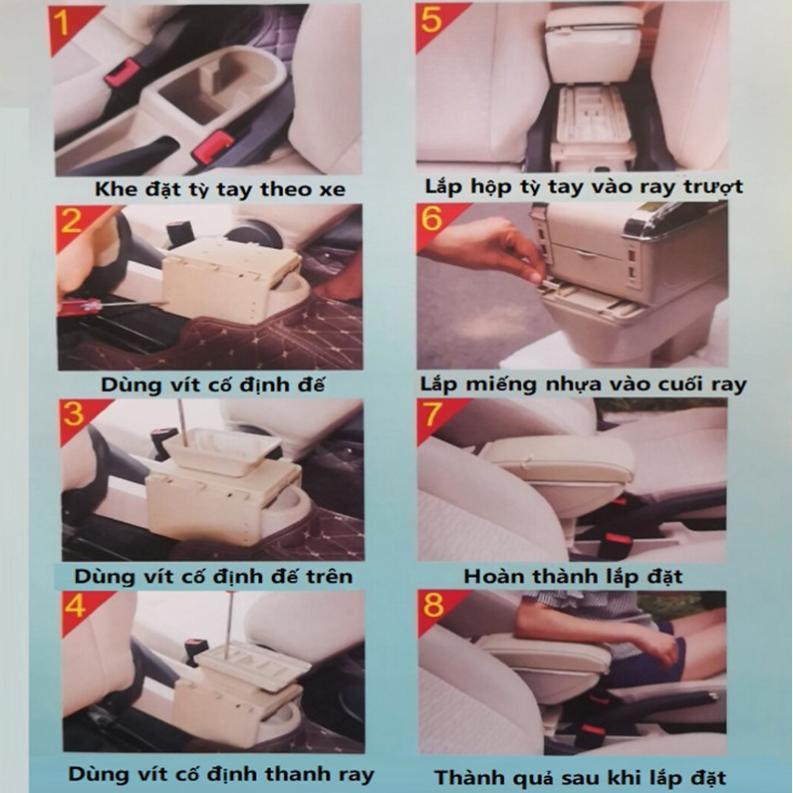 1
Khe đặt tỳ tay theo xe

2
Dùng vít cố định đế

3
Dùng vít cố định đế trên

4
Dùng vít cố định thanh ray

5
Lắp hộp tỳ tay vào ray trượt

6
Lắp miếng nhựa vào cuối ray

7
Hoàn thành lắp đặt

8
Thành quả sau khi lắp đặt