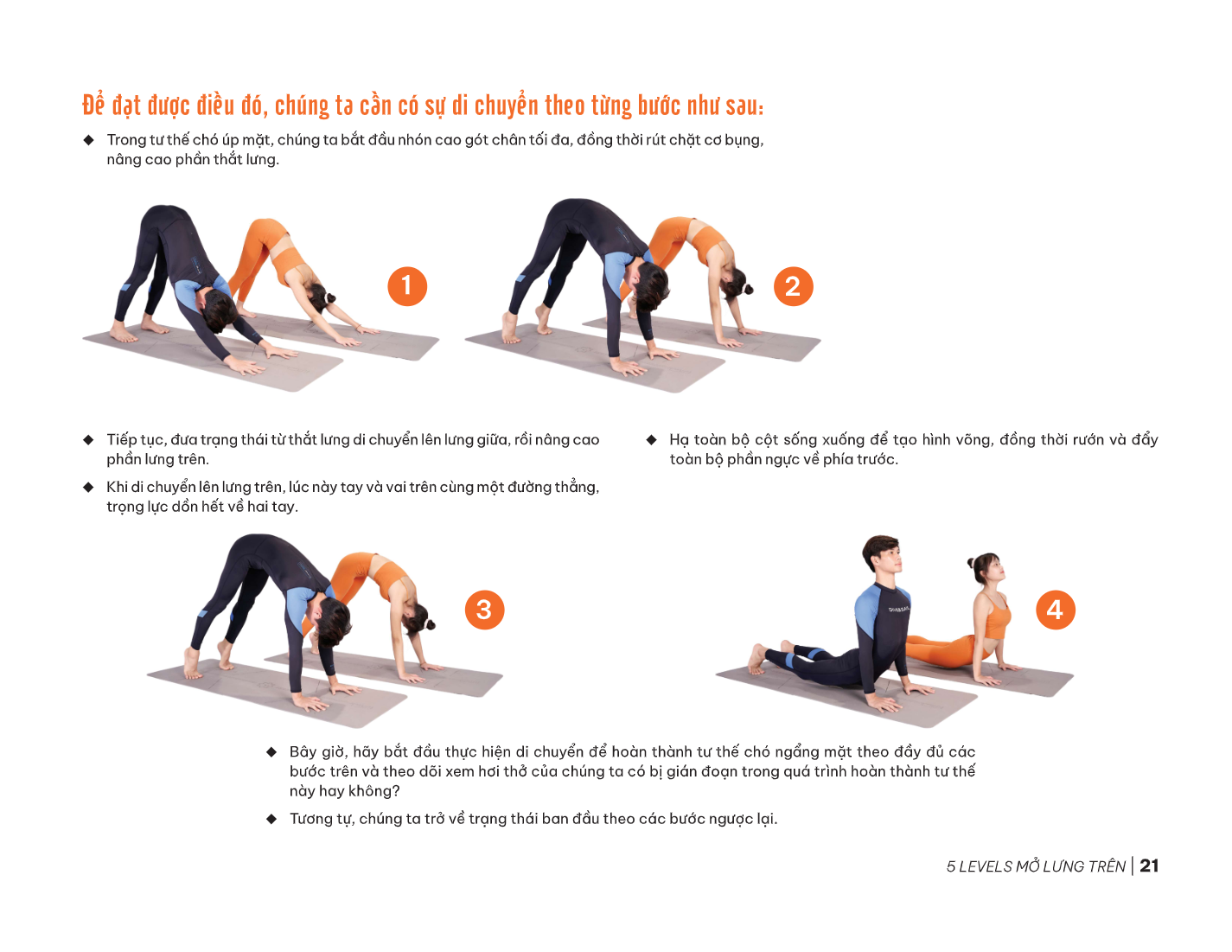 Để đạt được điều đó, chúng ta cần có sự di chuyển theo từng bước như sau:

◆ Trong tư thế chó úp mặt, chúng ta bắt đầu nhón cao gót chân tối đa, đồng thời rút chặt cơ bụng, nâng cao phần thắt lưng.

1

2

◆ Tiếp tục, đưa trạng thái từ thắt lưng di chuyển lên lưng giữa, rồi nâng cao phần lưng trên.

◆ Khi di chuyển lên lưng trên, lúc này tay và vai trên cùng một đường thẳng, trọng lực dồn hết về hai tay.

◆ Hạ toàn bộ cột sống xuống để tạo hình võng, đồng thời rướn và đẩy toàn bộ phần ngực về phía trước.

3

4

◆ Bây giờ, hãy bắt đầu thực hiện di chuyển để hoàn thành tư thế chó ngẩng mặt theo đầy đủ các bước trên và theo dõi xem hơi thở của chúng ta có bị gián đoạn trong quá trình hoàn thành tư thế này hay không?

◆ Tương tự, chúng ta trở về trạng thái ban đầu theo các bước ngược lại.

5 LEVELS MỞ LƯNG TRÊN | 21