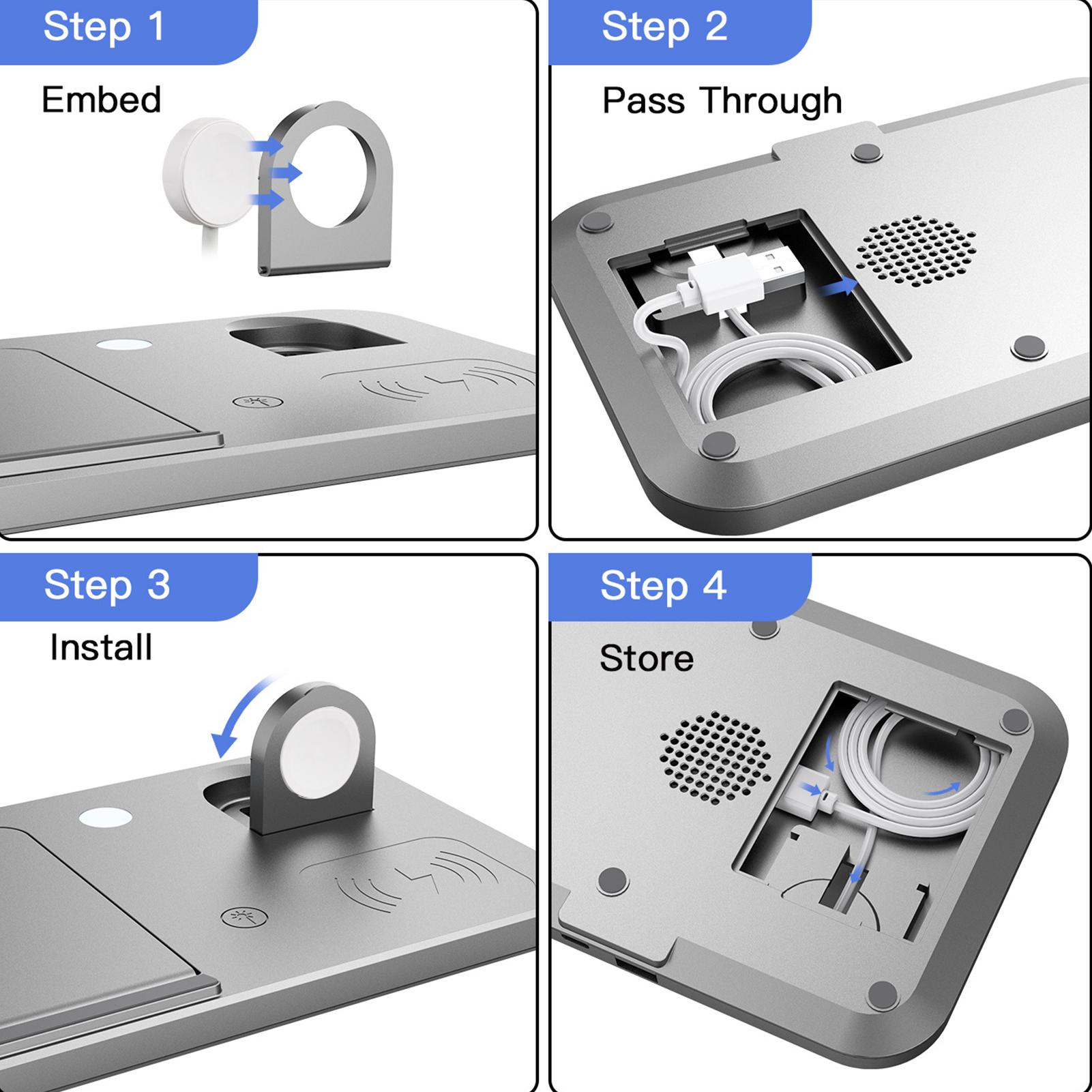 Step 1

Embed

Step 2

Pass Through

Step 3

Install

Step 4

Store