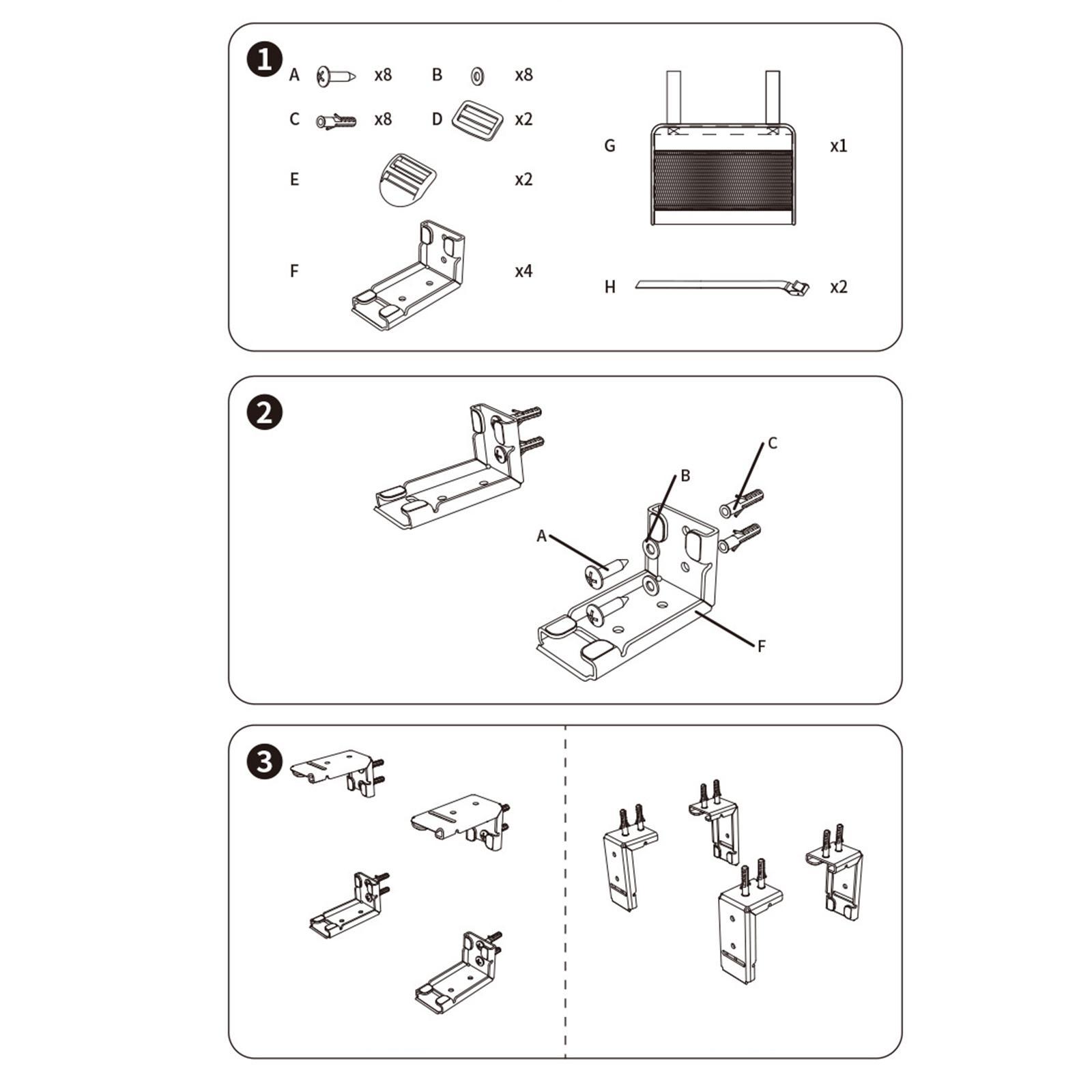 1

A x8
B x8
C x8
D x2
E x2
F x4
G x1
H x2

2

C
B
A
F

3