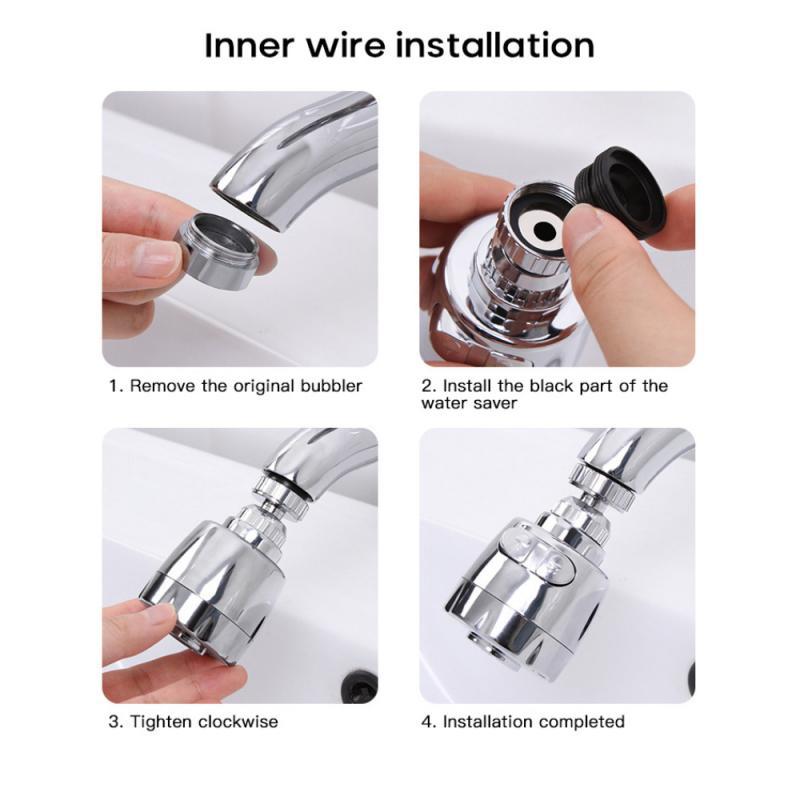 Inner wire installation

1. Remove the original bubbler

2. Install the black part of the water saver

3. Tighten clockwise

4. Installation completed