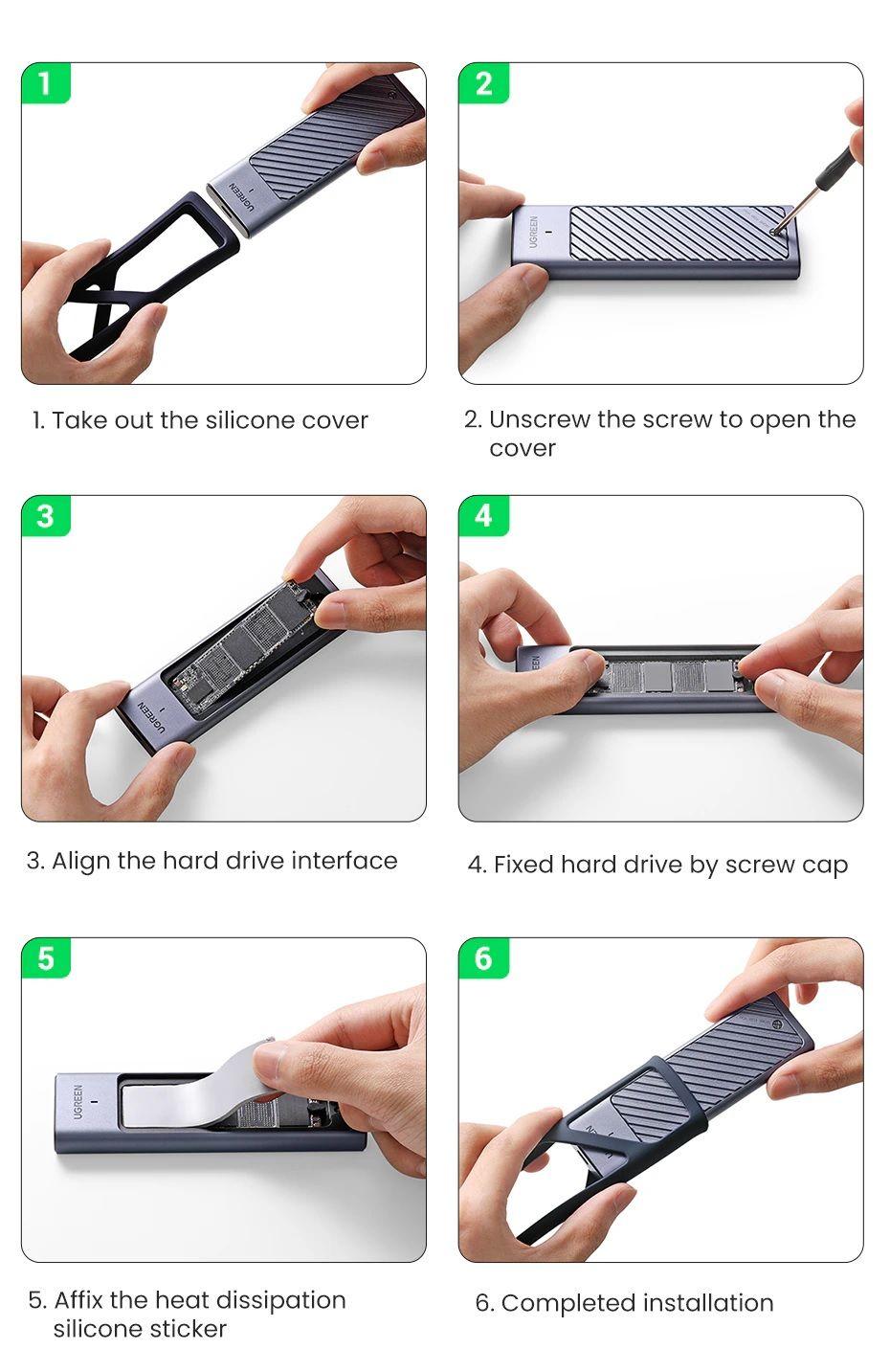 1

UGREEN

1. Take out the silicone cover

2

UGREEN

2. Unscrew the screw to open the cover

3

UGREEN

3. Align the hard drive interface

4

4. Fixed hard drive by screw cap

5

UGREEN

5. Affix the heat dissipation silicone sticker

6

6. Completed installation