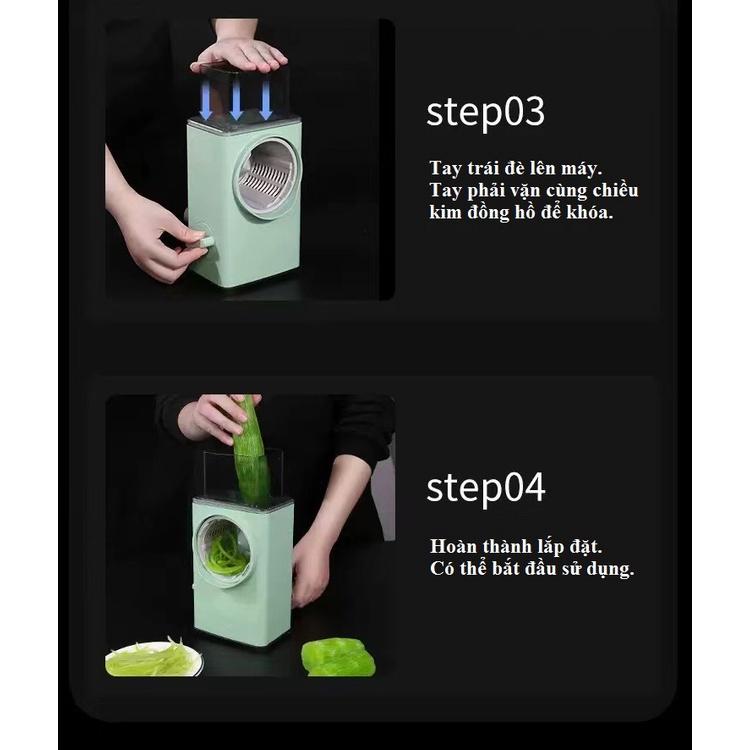 step03

Tay trái đè lên máy.
Tay phải vặn cùng chiều kim đồng hồ để khóa.

step04

Hoàn thành lắp đặt.
Có thể bắt đầu sử dụng.