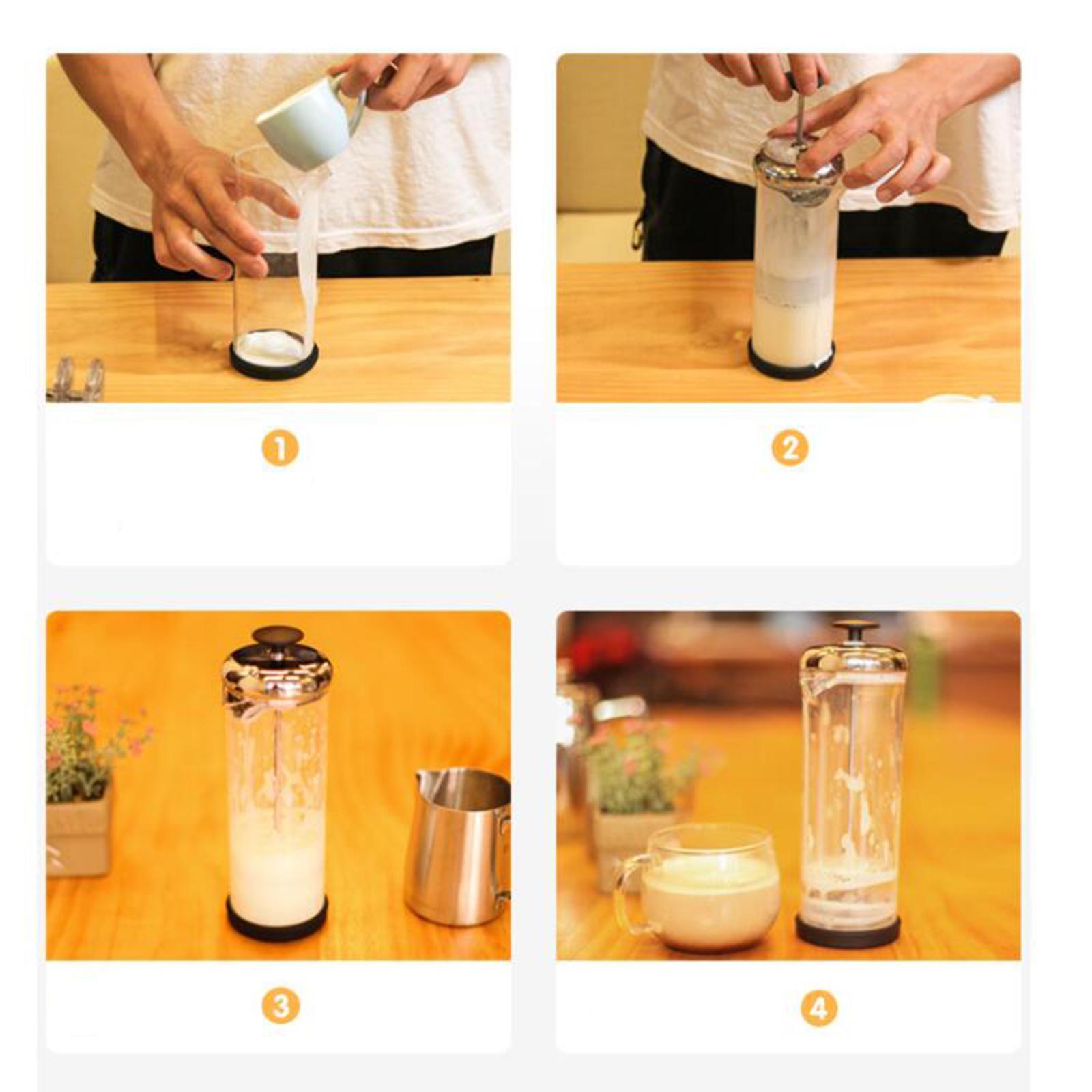 1

2

3

4