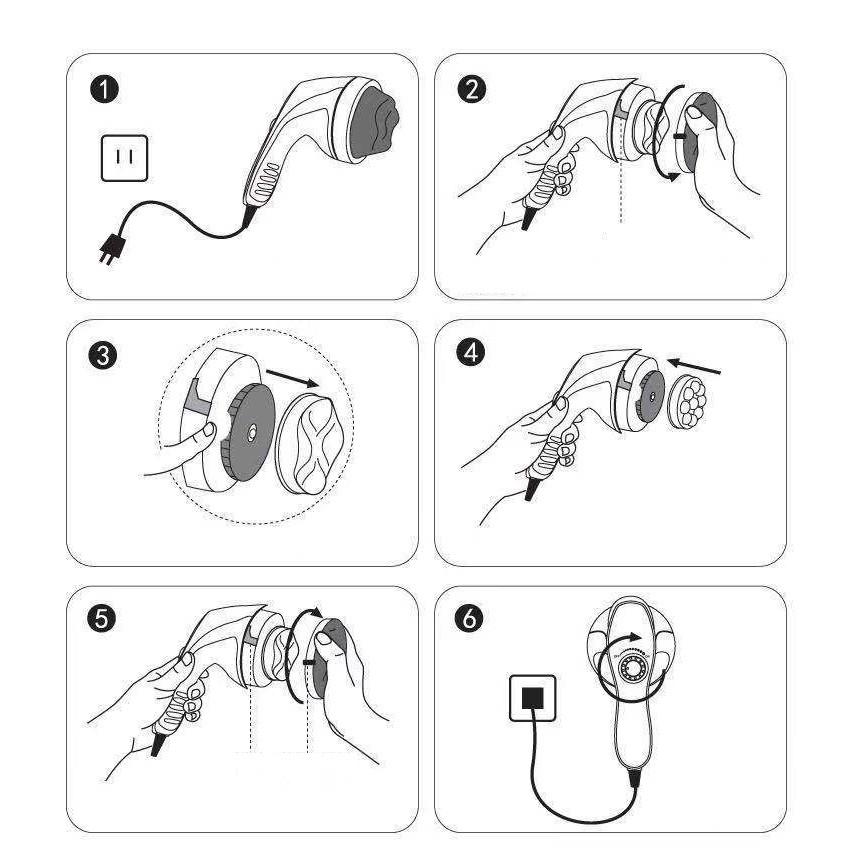 1

2

3

4

5

6