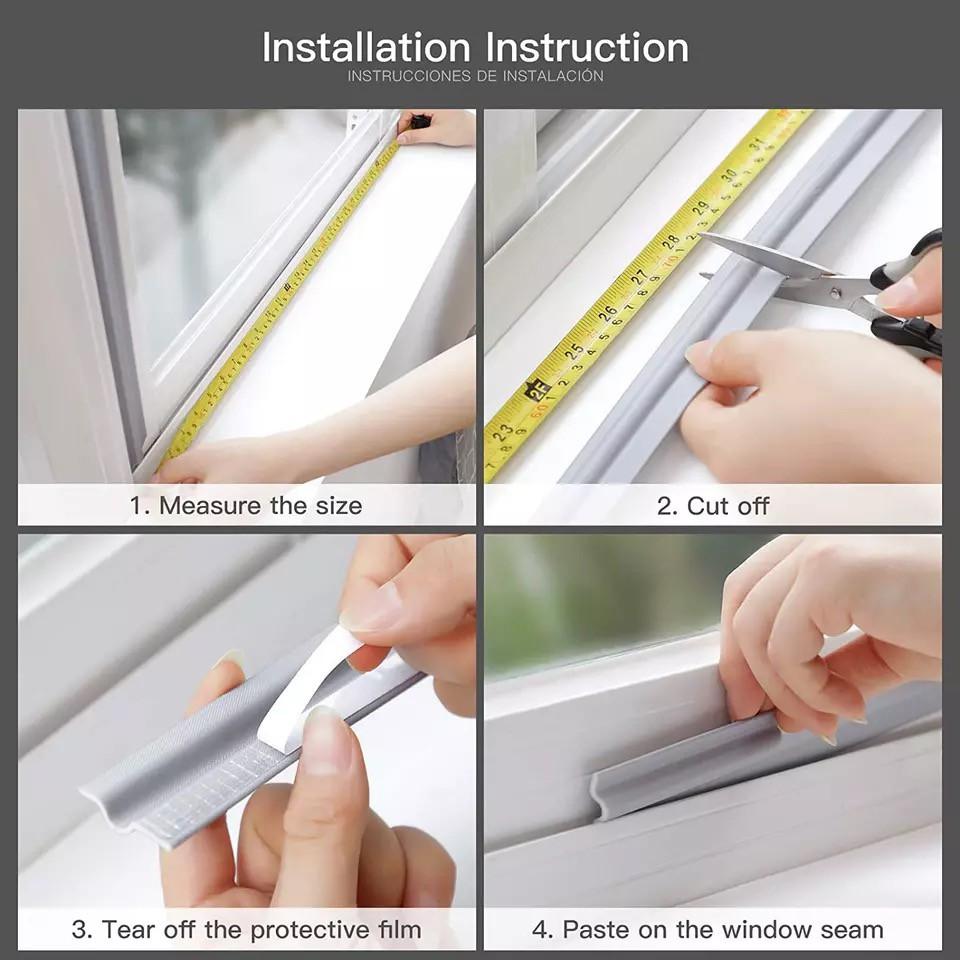 Installation Instruction
INSTRUCCIONES DE INSTALACIÓN

1. Measure the size

2. Cut off

3. Tear off the protective film

4. Paste on the window seam