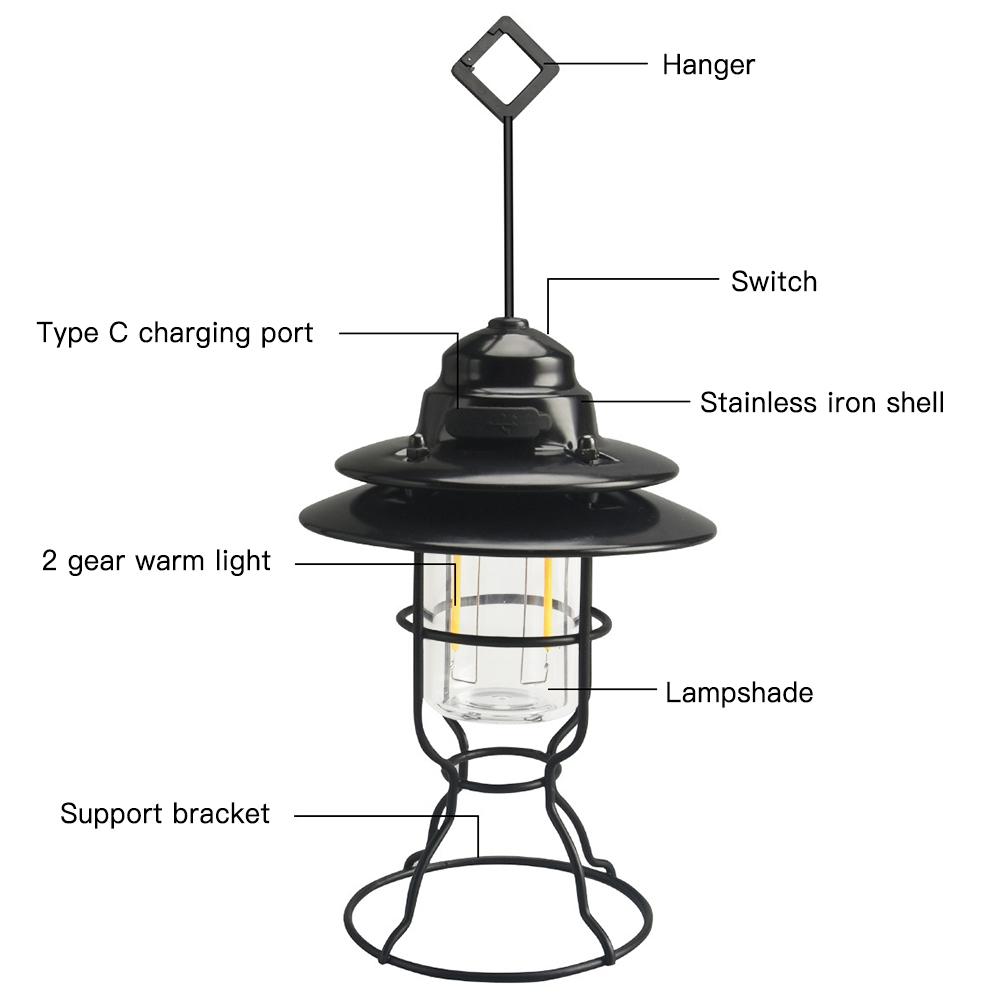 Hanger

Switch

Type C charging port

Stainless iron shell

2 gear warm light

Lampshade

Support bracket