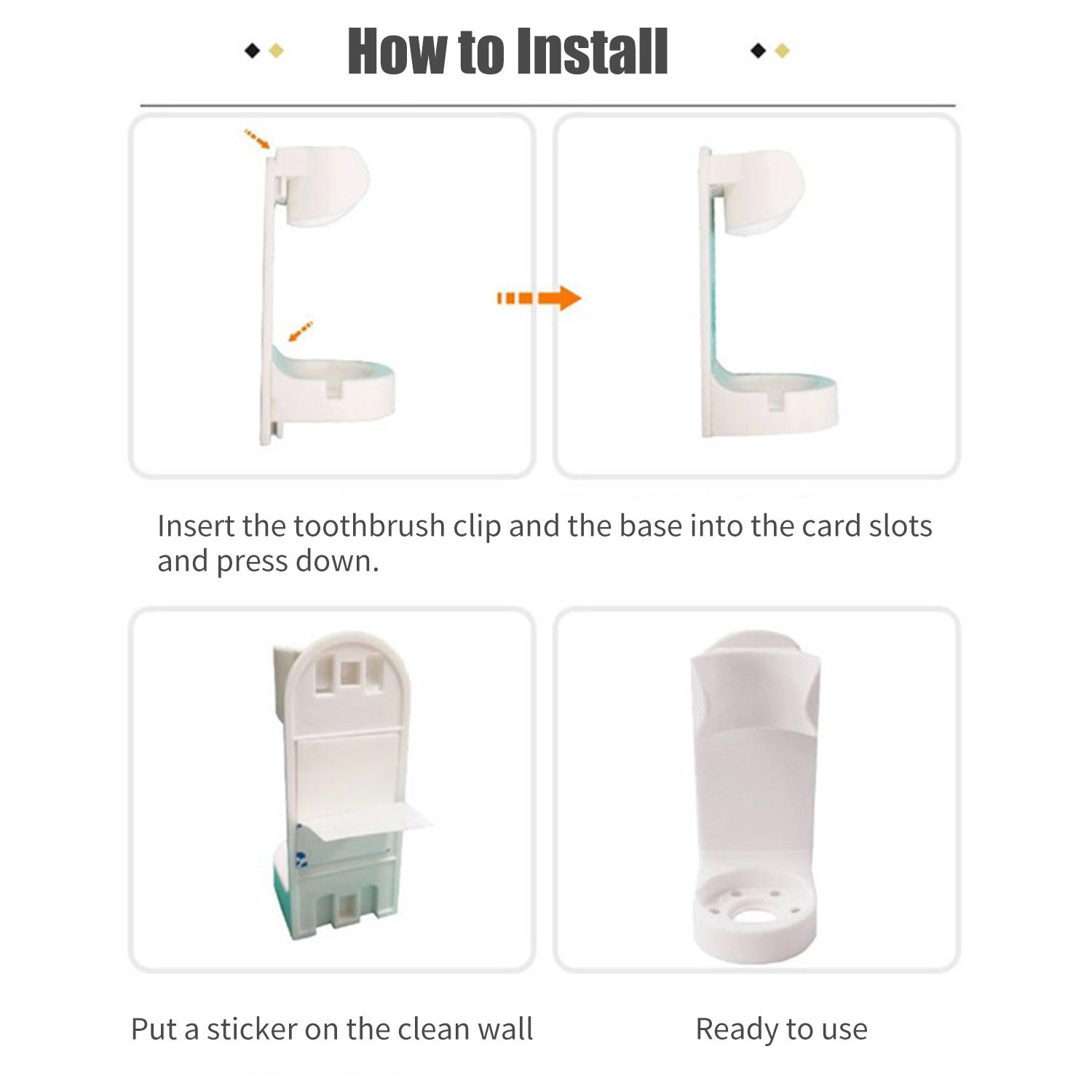 How to Install

Insert the toothbrush clip and the base into the card slots and press down.

Put a sticker on the clean wall

Ready to use