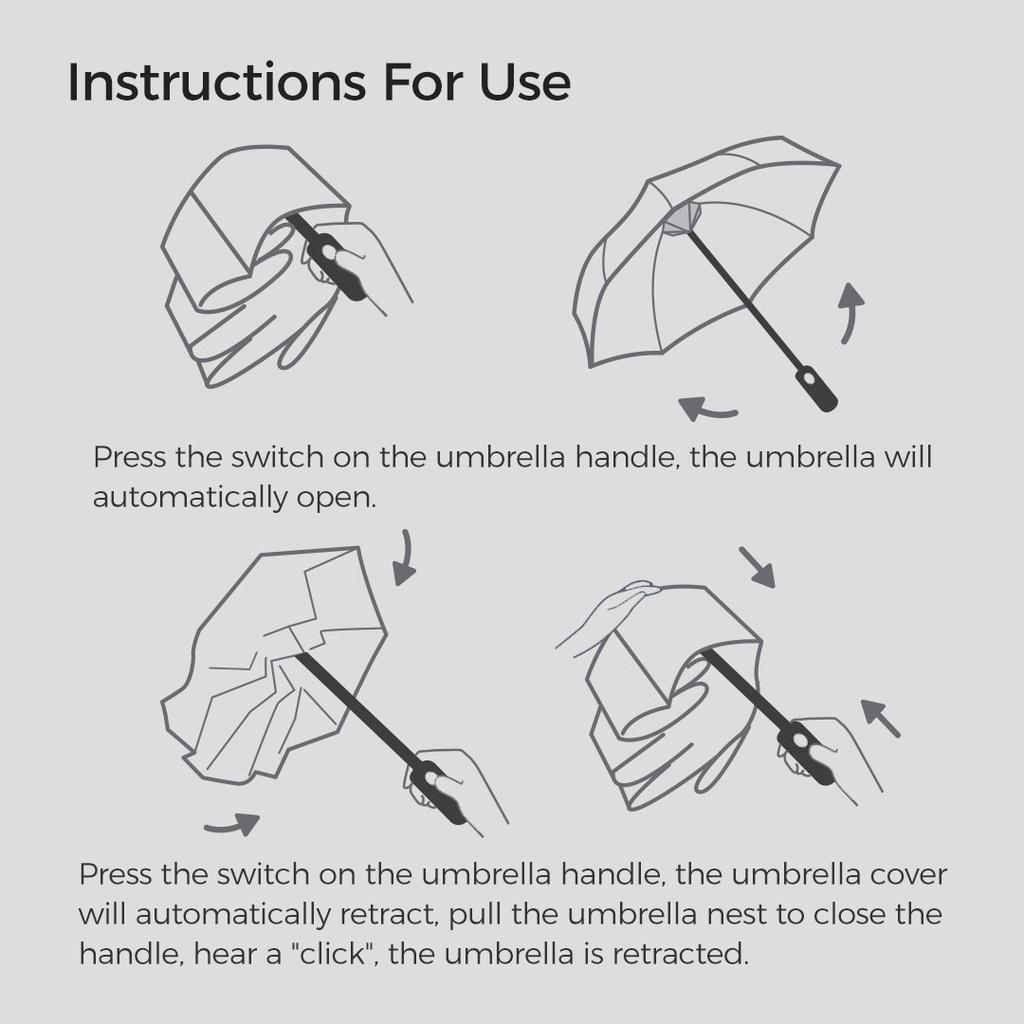 Instructions For Use

Press the switch on the umbrella handle, the umbrella will automatically open.

Press the switch on the umbrella handle, the umbrella cover will automatically retract, pull the umbrella nest to close the handle, hear a "click", the umbrella is retracted.