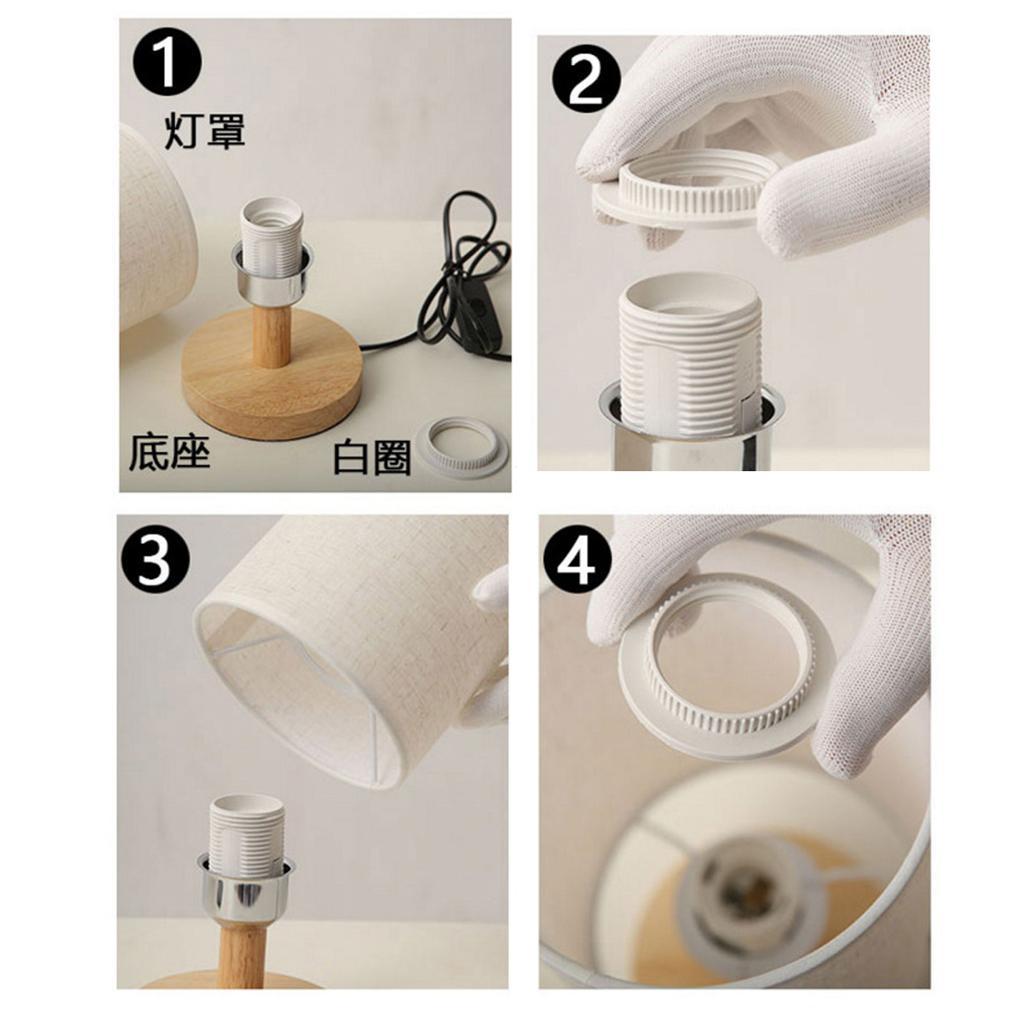 1
灯罩
底座
白圈

2

3

4