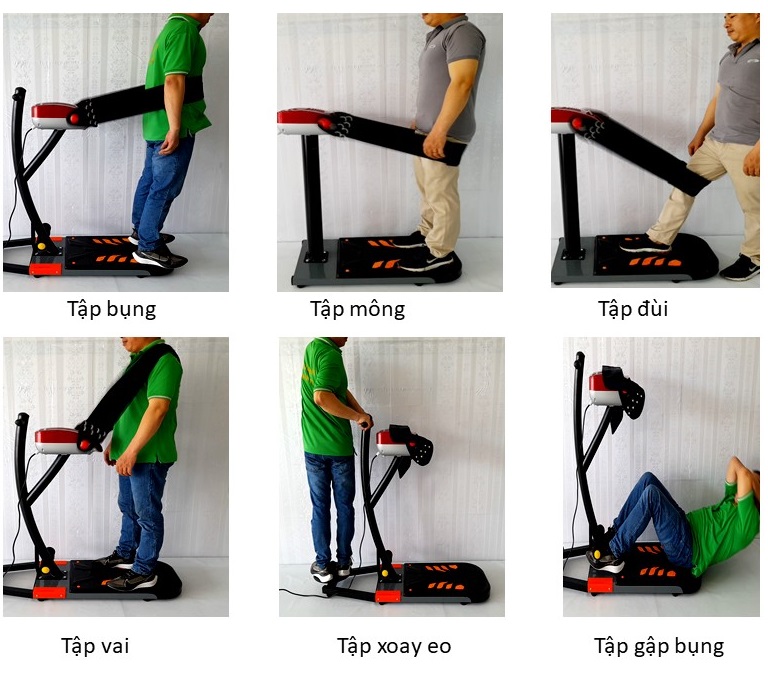 Tập bụng

Tập mông

Tập đùi

Tập vai

Tập xoay eo

Tập gập bụng