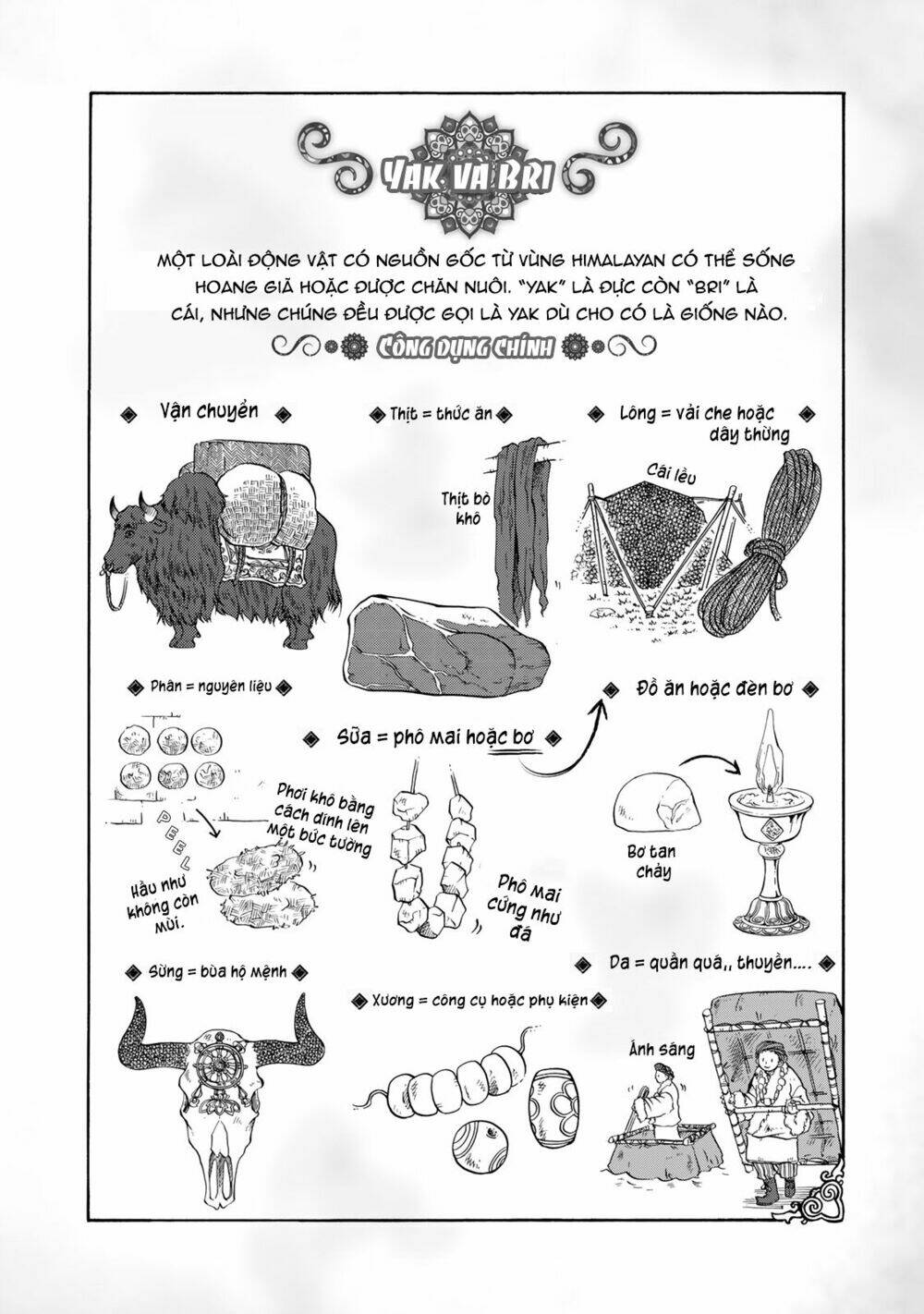 YAK VÀ BRI

MỘT LOÀI ĐỘNG VẬT CÓ NGUỒN GỐC TỪ VÙNG HIMALAYAN CÓ THỂ SỐNG HOANG GIÃ HOẶC ĐƯỢC CHĂN NUÔI. "YAK" LÀ ĐỰC CÒN "BRI" LÀ CÁI, NHƯNG CHÚNG ĐỀU ĐƯỢC GỌI LÀ YAK DÙ CHO CÓ LÀ GIỐNG NÀO.

CÔNG DỤNG CHÍNH

Vận chuyển

Thịt = thức ăn

Thịt bò khô

Lông = vải che hoặc dây thừng

Cái lều

Phân = nguyên liệu

PEEL

Phơi khô bằng cách dính lên một bức tường

Hầu như không còn mùi.

Sữa = phô mai hoặc bơ

Phô Mai cứng như đá

Đồ ăn hoặc đèn bơ

Bơ tan chảy

Sừng = bùa hộ mệnh

Xương = công cụ hoặc phụ kiện

Da = quần quá,, thuyền....

Ánh sáng