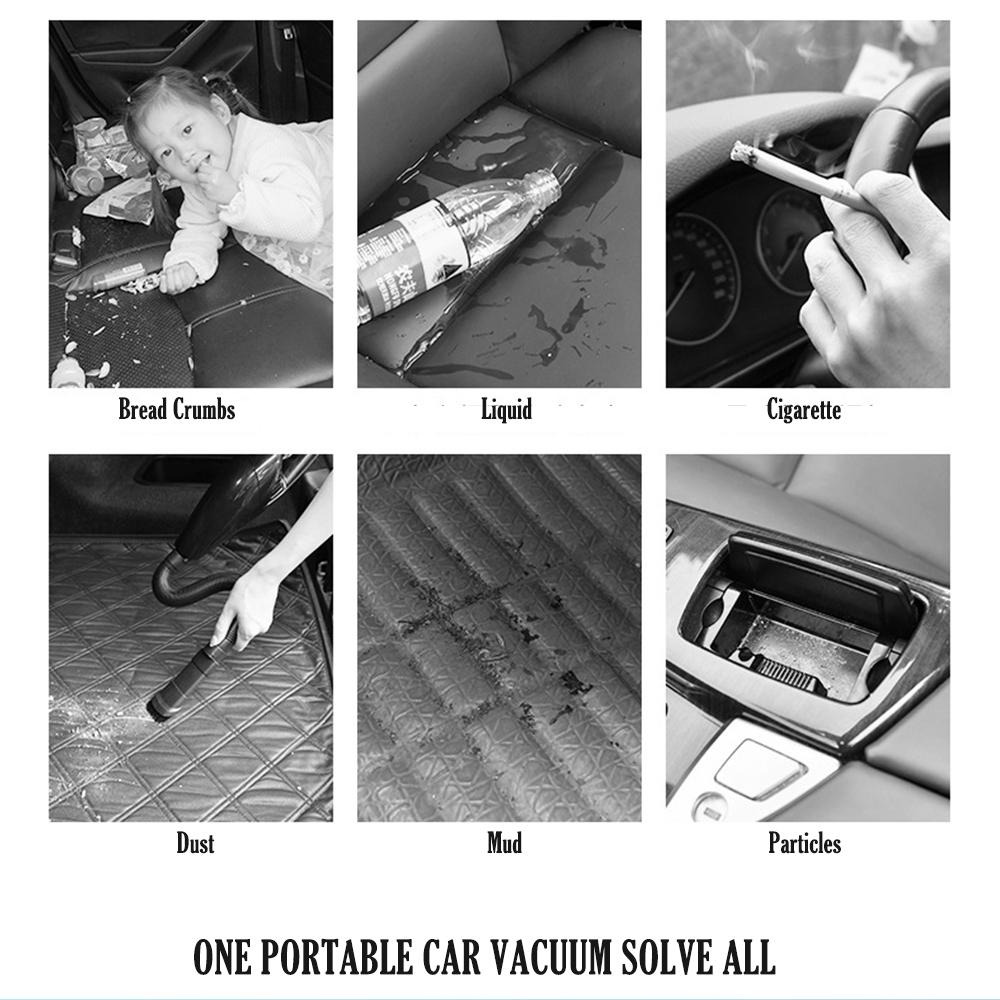 Bread Crumbs

Liquid

Cigarette

Dust

Mud

Particles

ONE PORTABLE CAR VACUUM SOLVE ALL