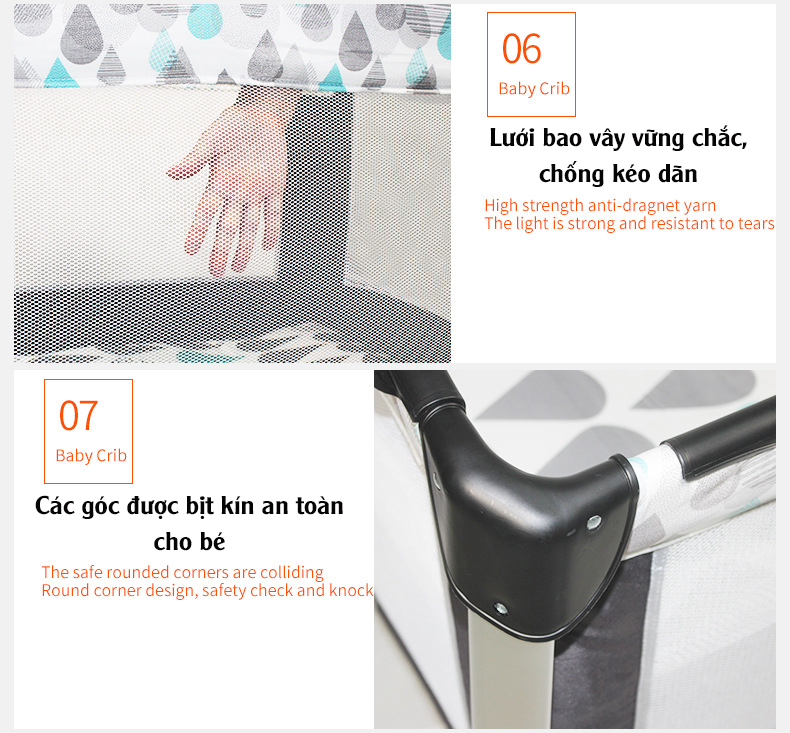 06
Baby Crib

Lưới bao vây vững chắc, chống kéo dãn

High strength anti-dragnet yarn
The light is strong and resistant to tears

07
Baby Crib

Các góc được bịt kín an toàn cho bé

The safe rounded corners are colliding
Round corner design, safety check and knock