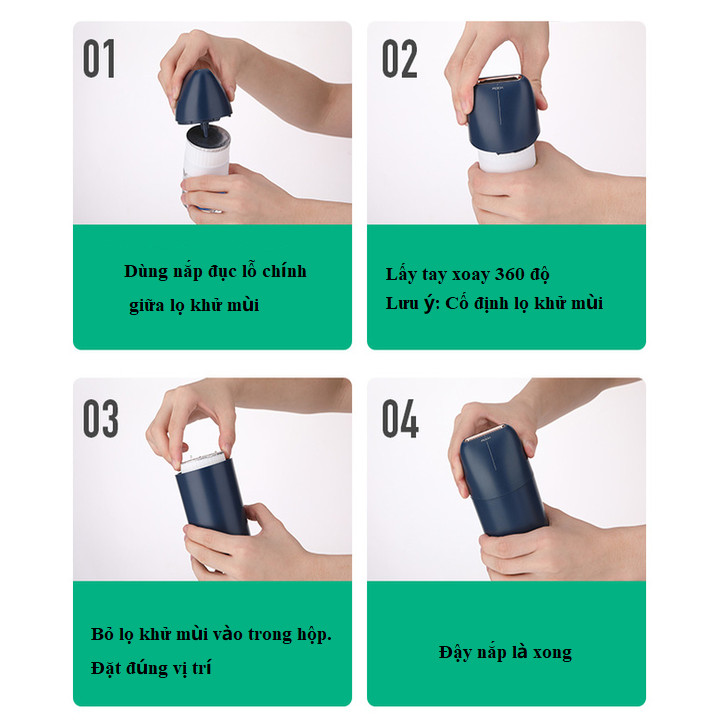 01

Dùng nắp đục lỗ chính giữa lọ khử mùi

02

Lấy tay xoay 360 độ
Lưu ý: Cố định lọ khử mùi

03

Bỏ lọ khử mùi vào trong hộp. Đặt đúng vị trí

04

Đậy nắp là xong